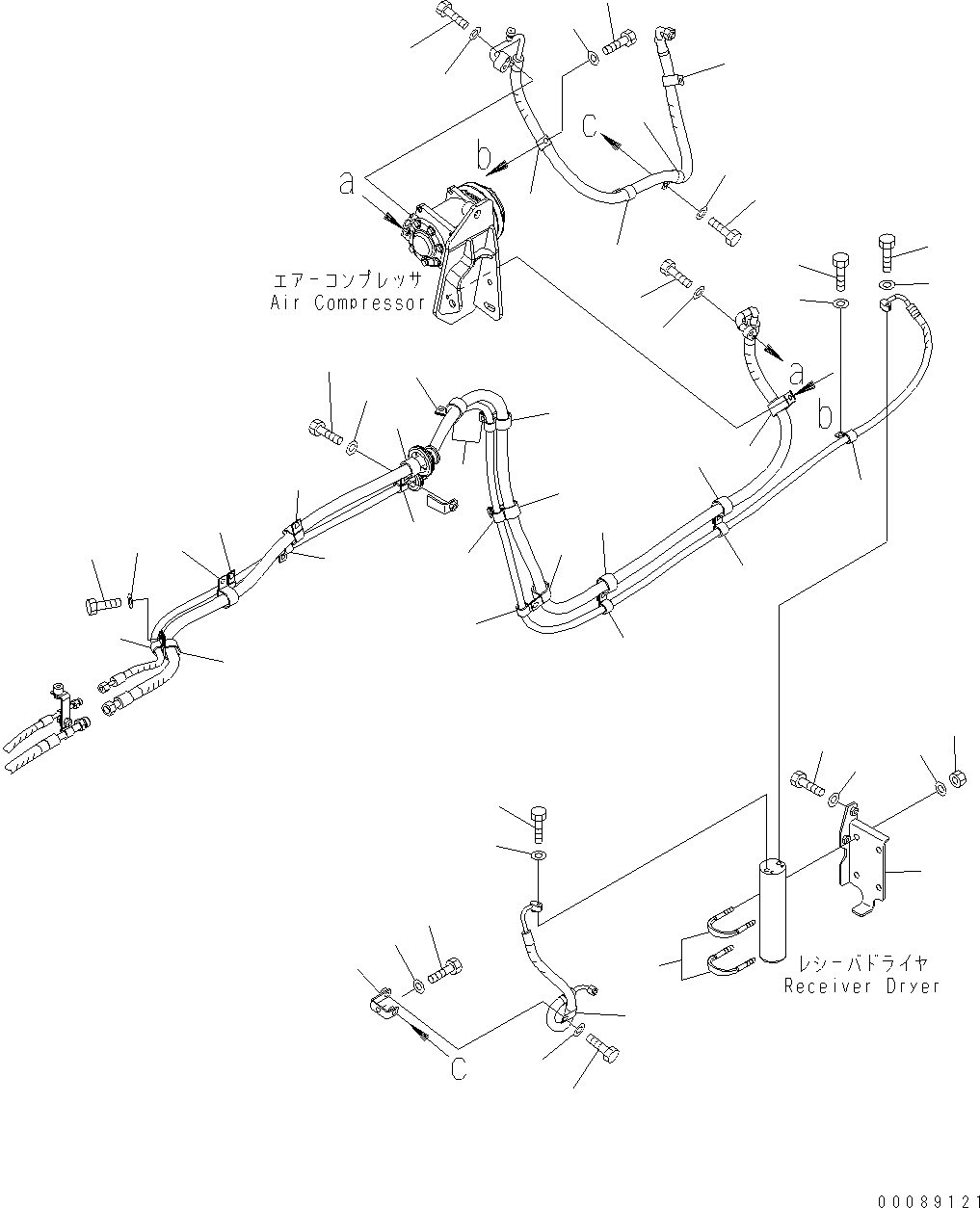 a
b
c
エアーコンプレッサ
Air Compressor
a
b
レシーバドライヤ
Receiver Dryer
c
00089121