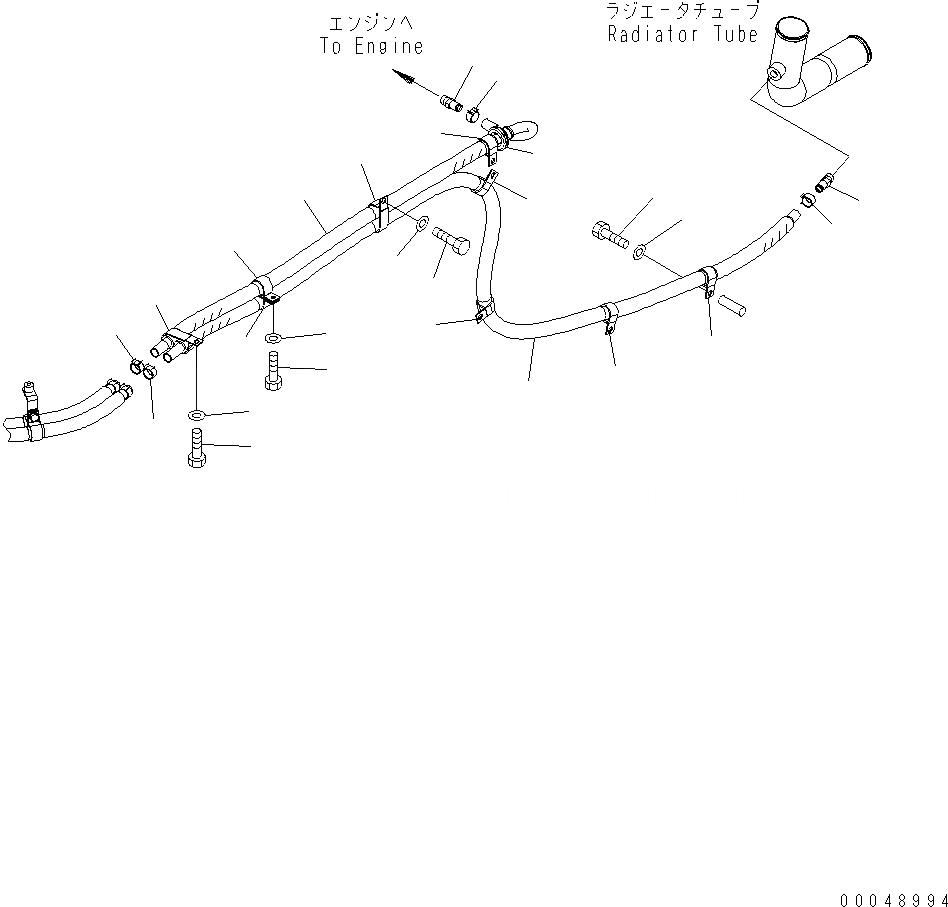 エンジンへ
To Engine

ラジエータチューブ
Radiator Tube

00048994