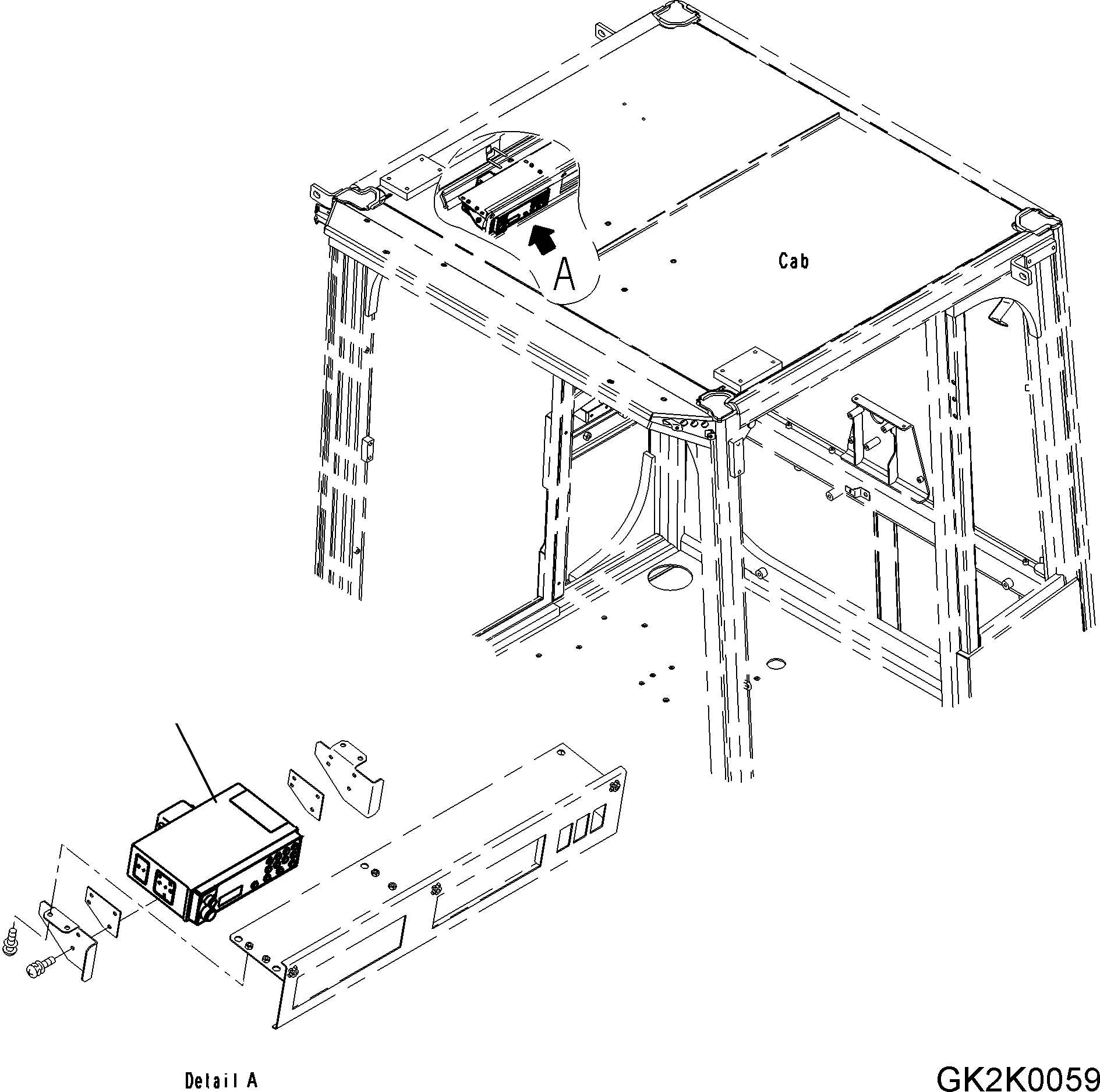 A

Cab

Detail A

GK2K0059