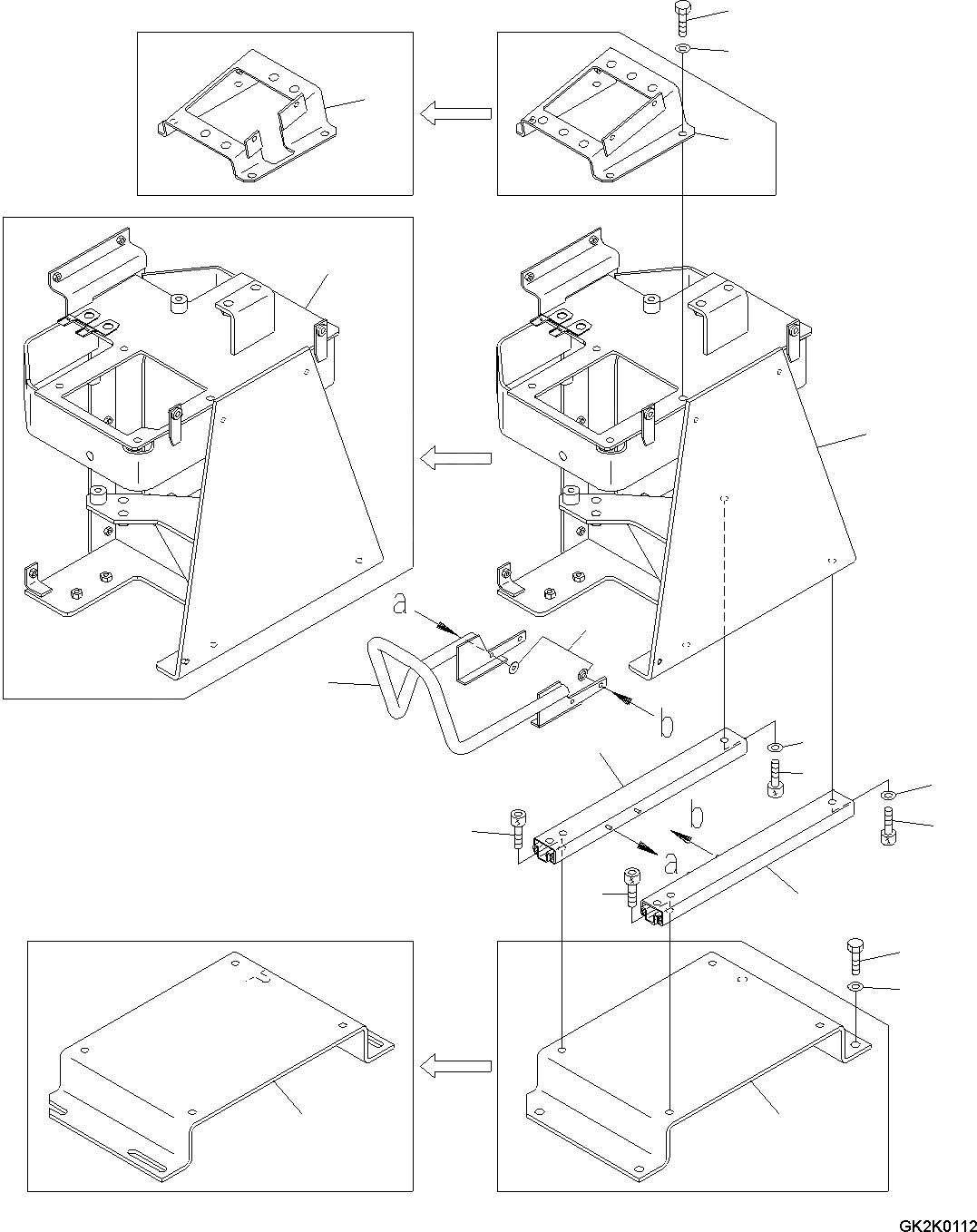 a

b

b

a

GK2K0112