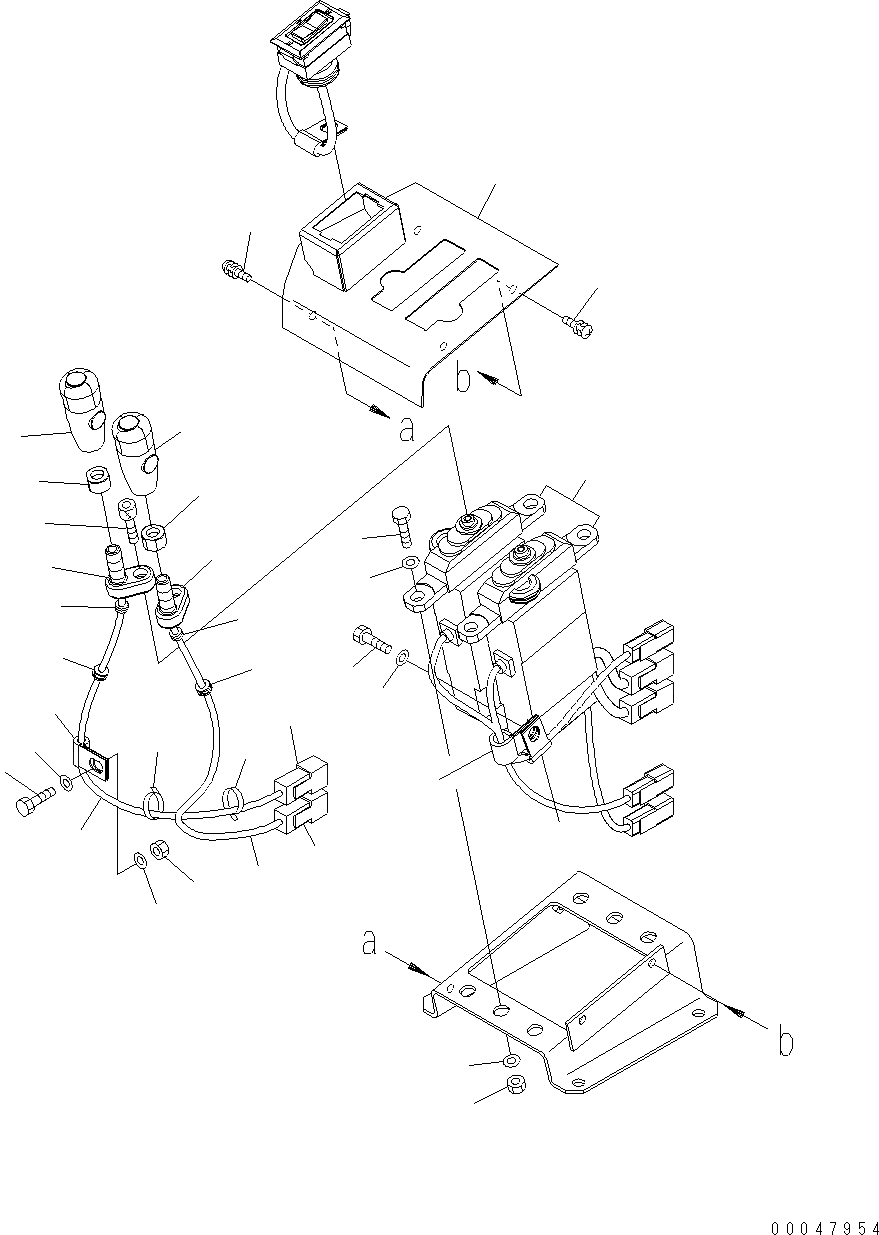 b
a
a
b
00047954