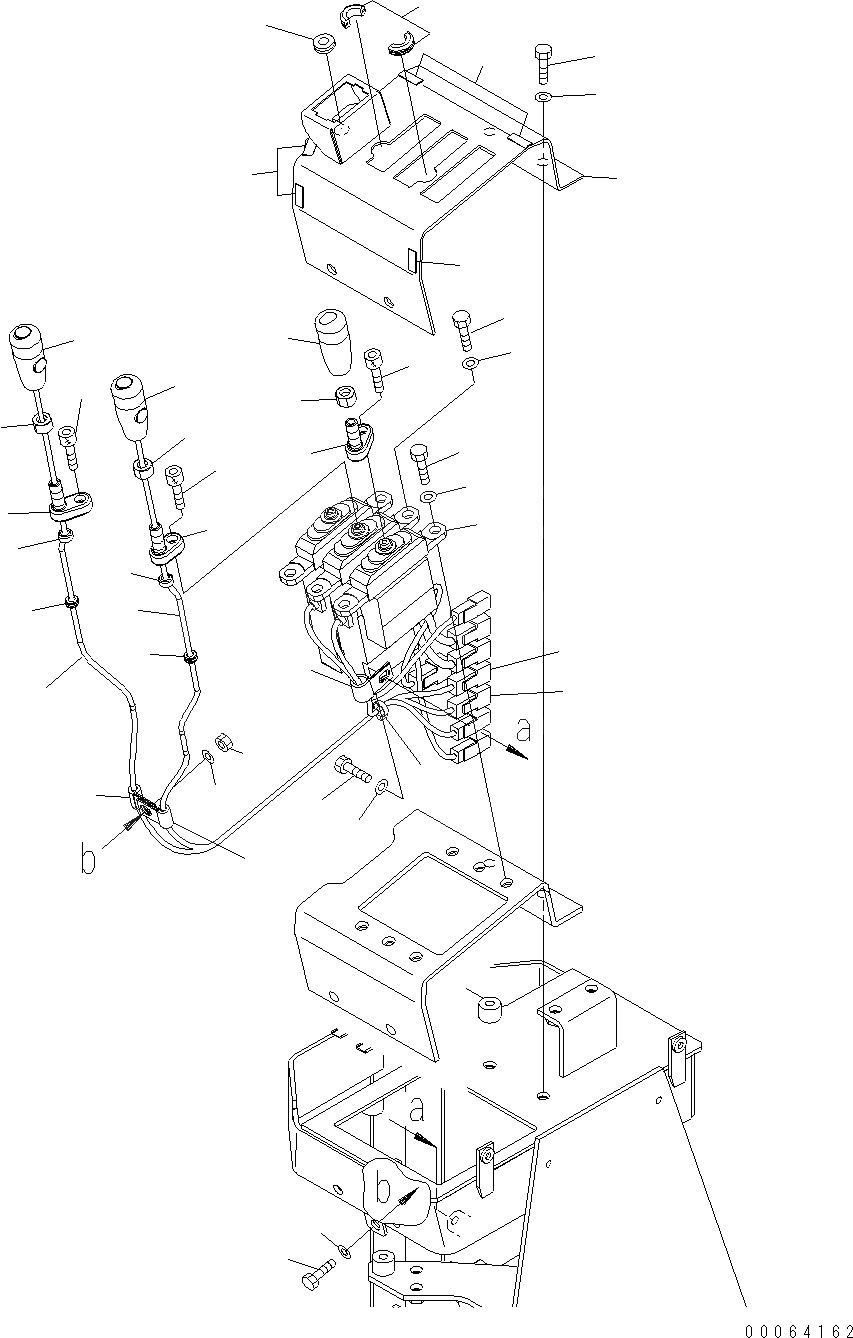 a
b
a
b
00064162