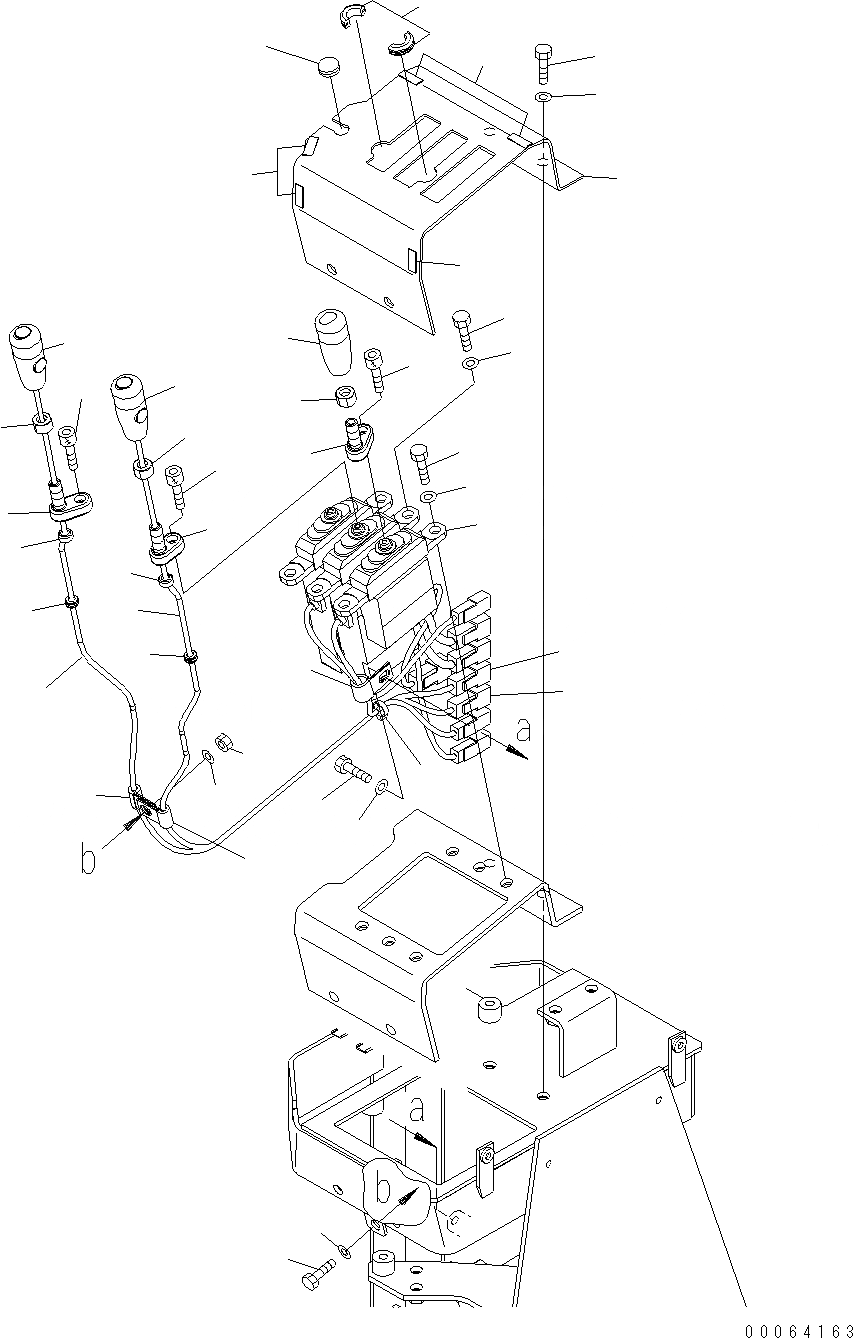 a
b
a
b
00064163