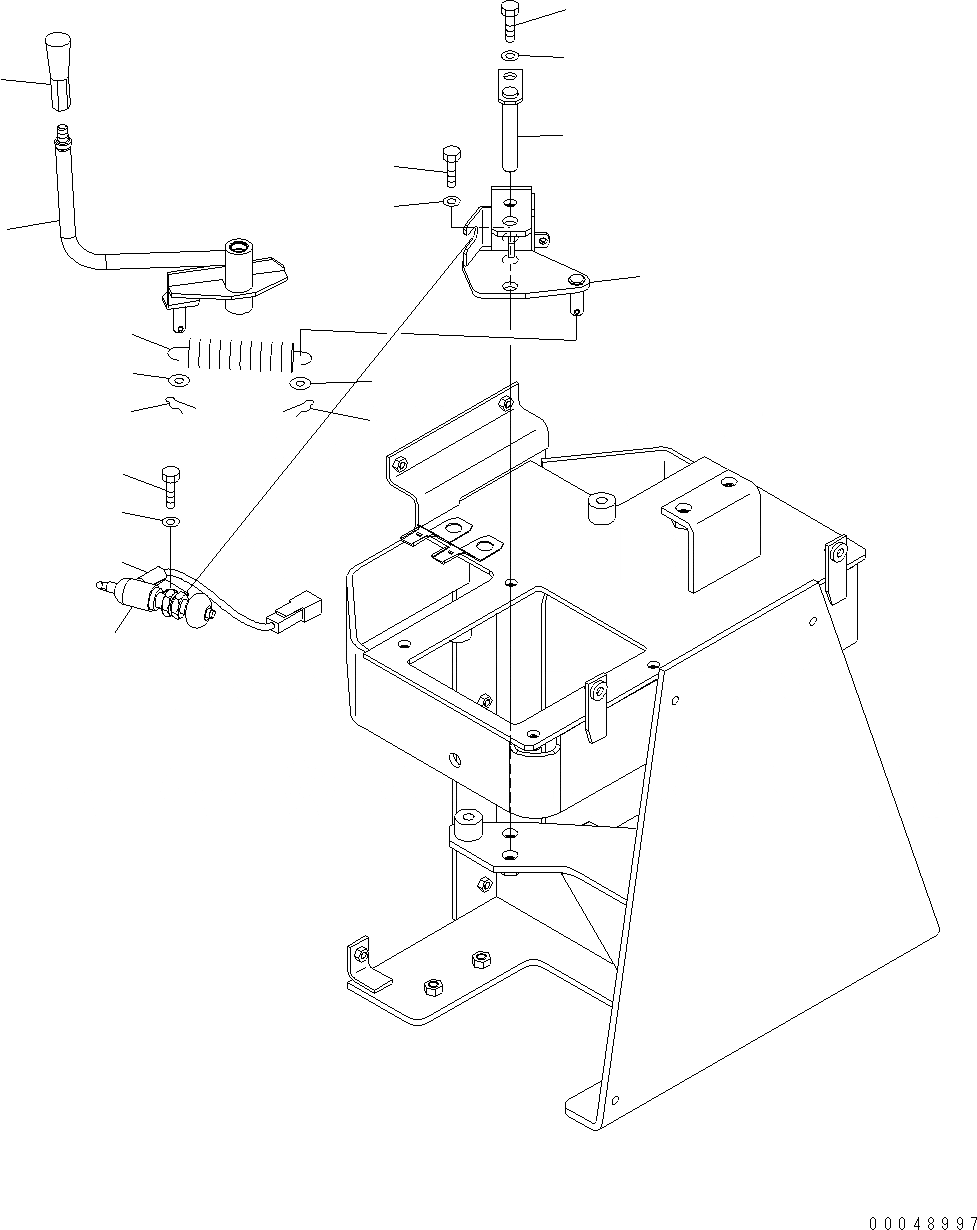 00048997