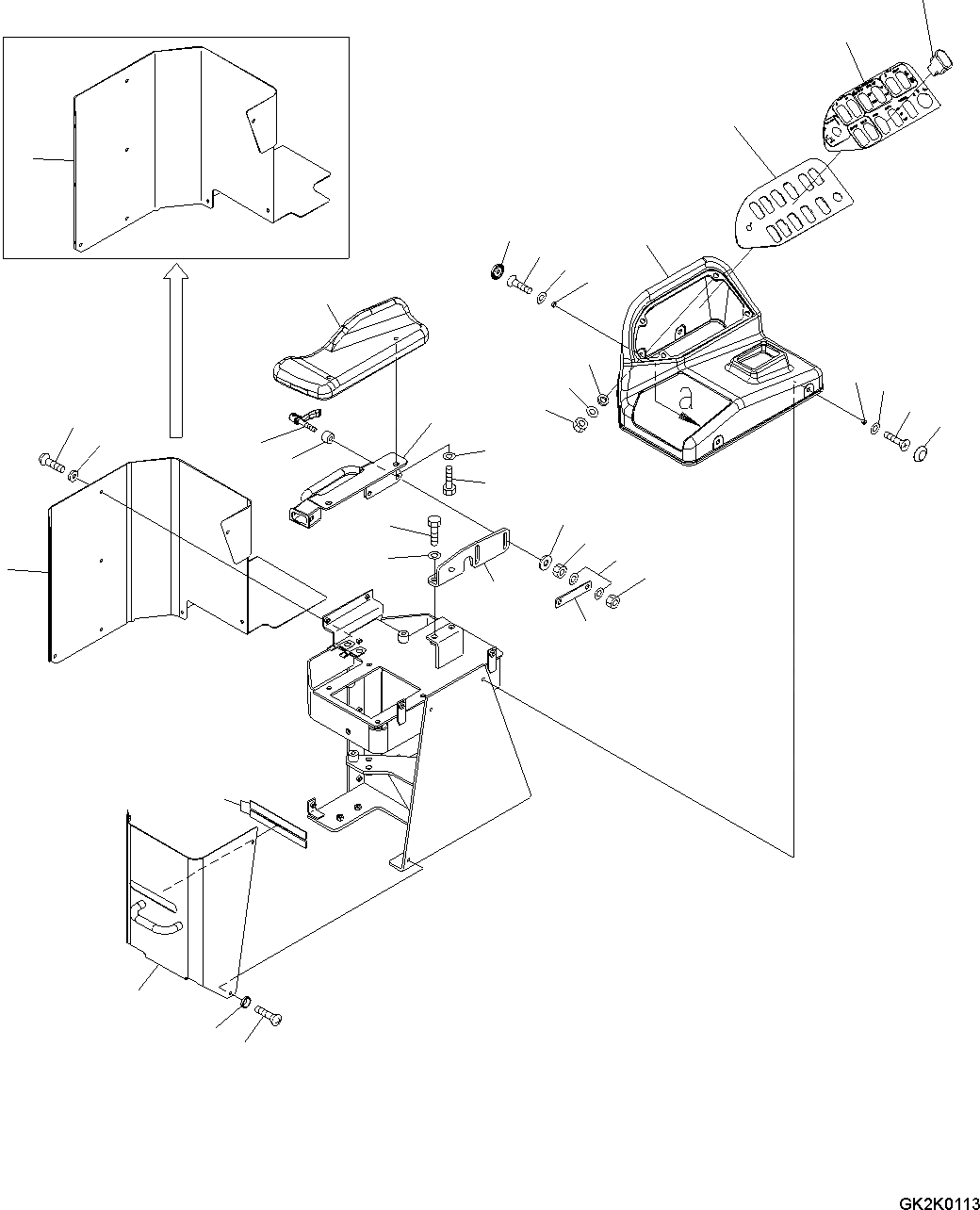 a

GK2K0113