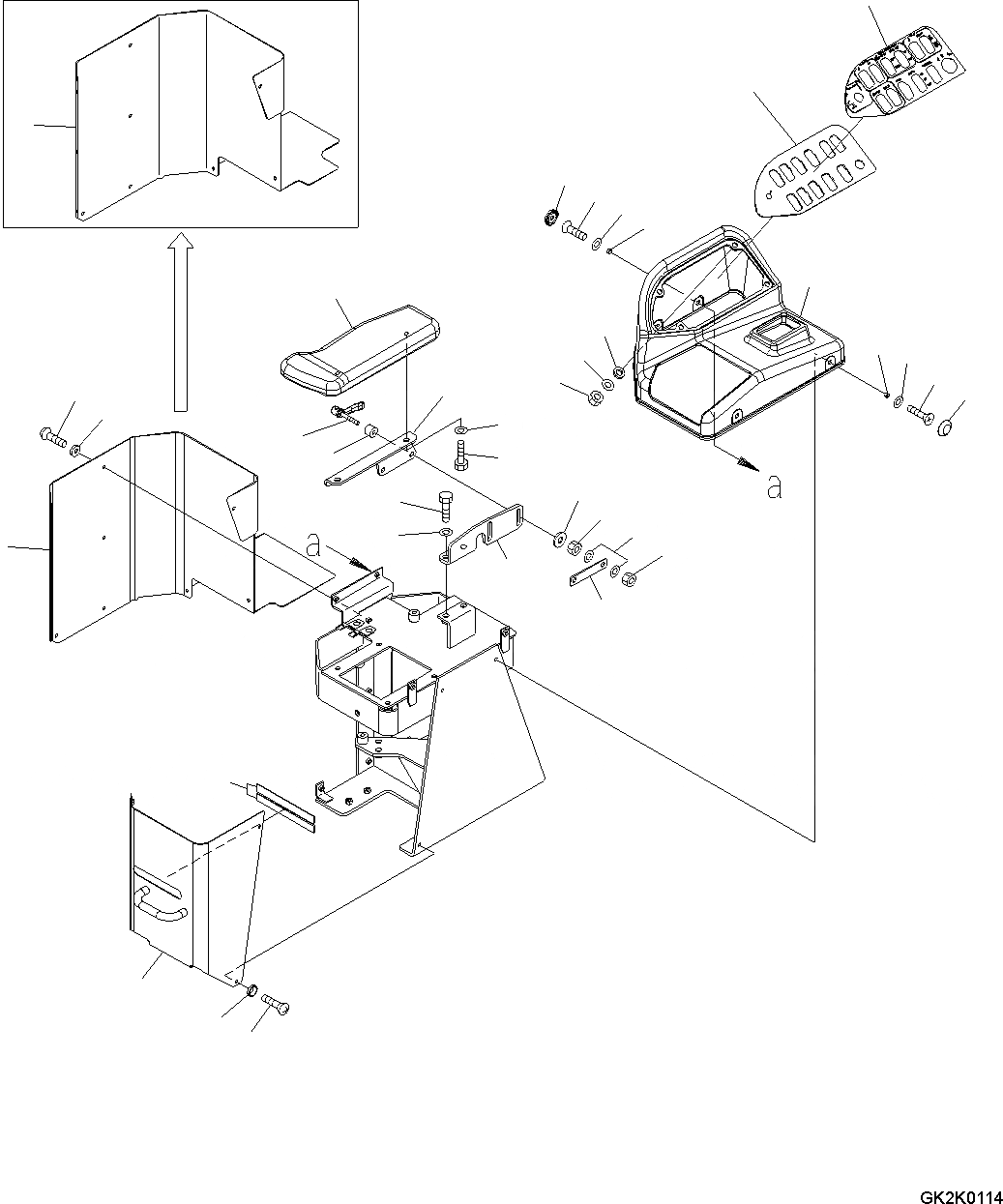 a

a

GK2K0114