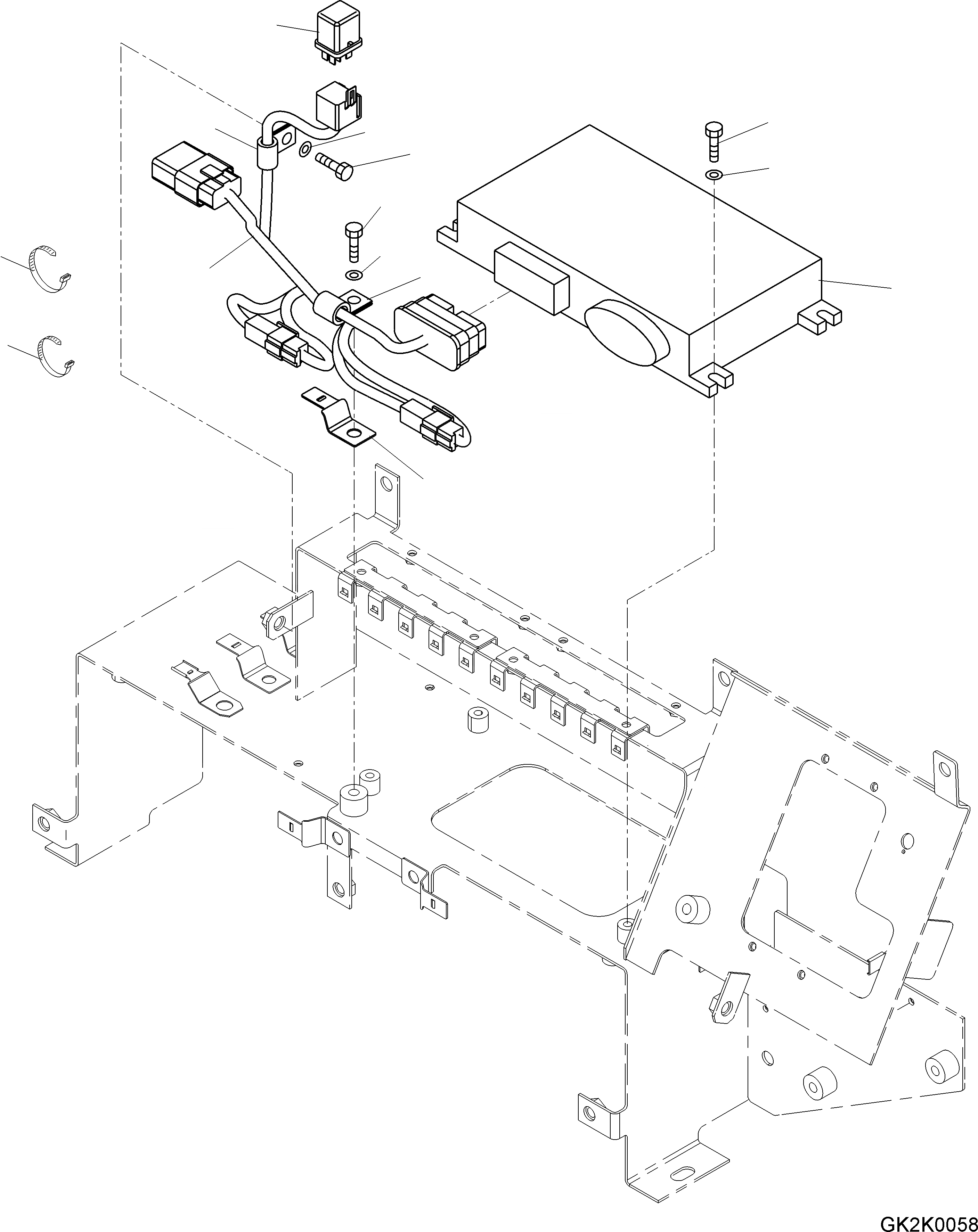 GK2K0058