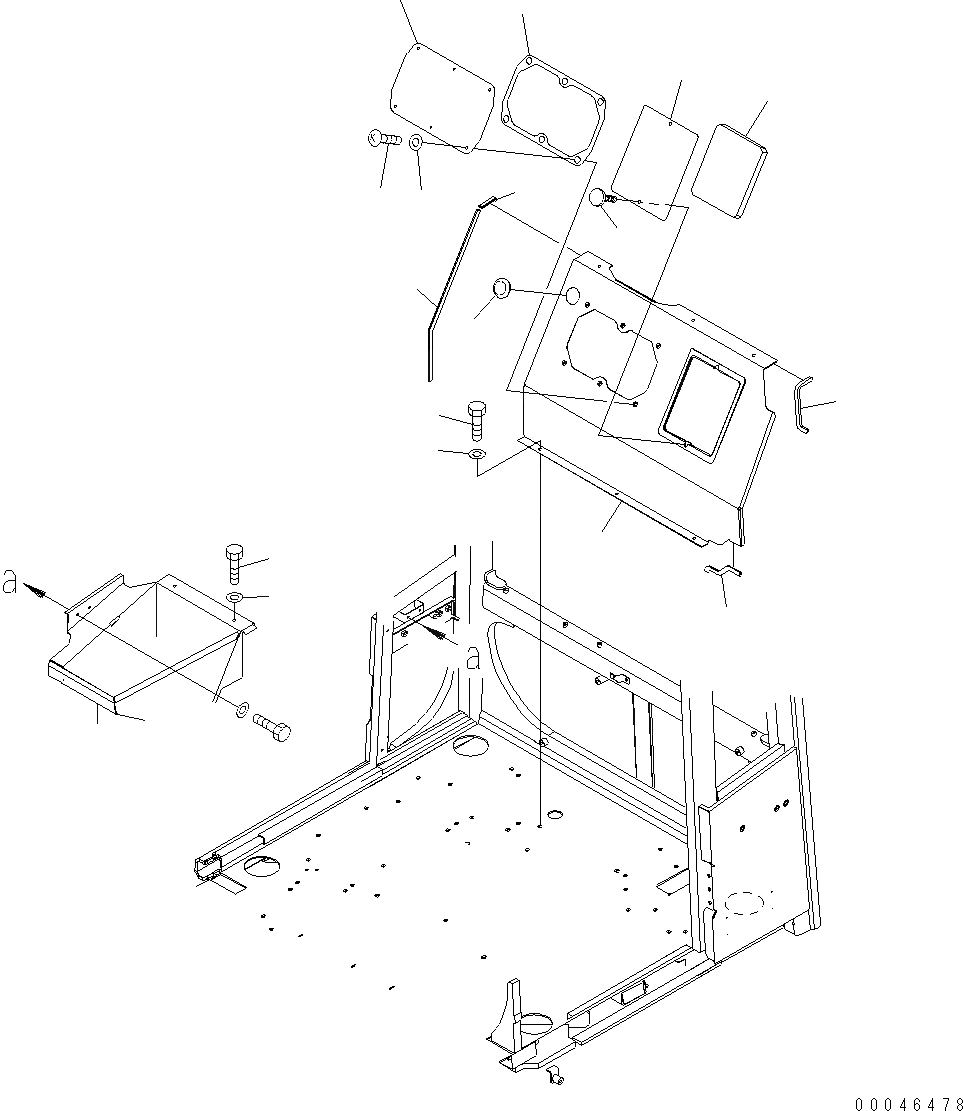 a
a
00046478