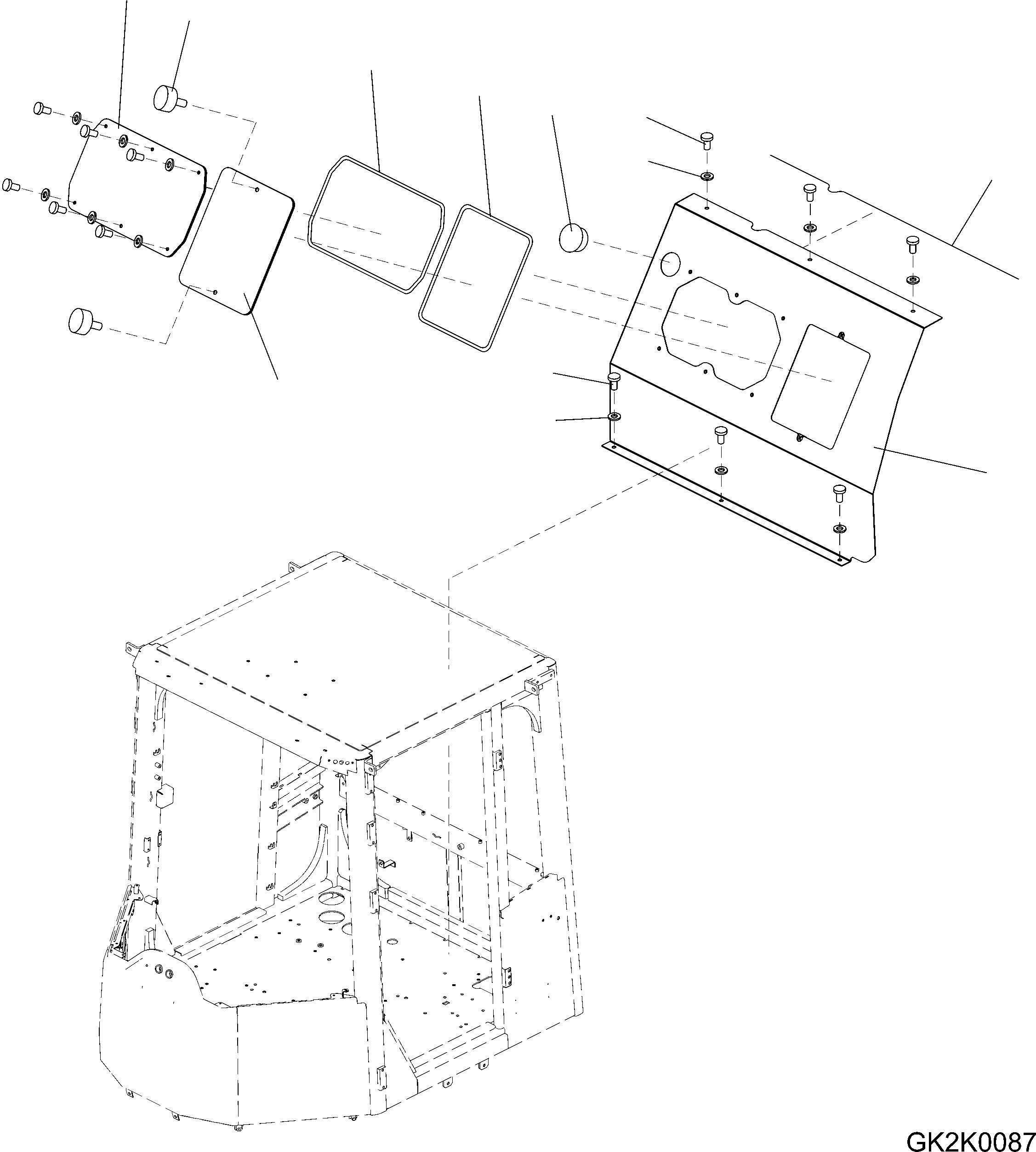 GK2K0087