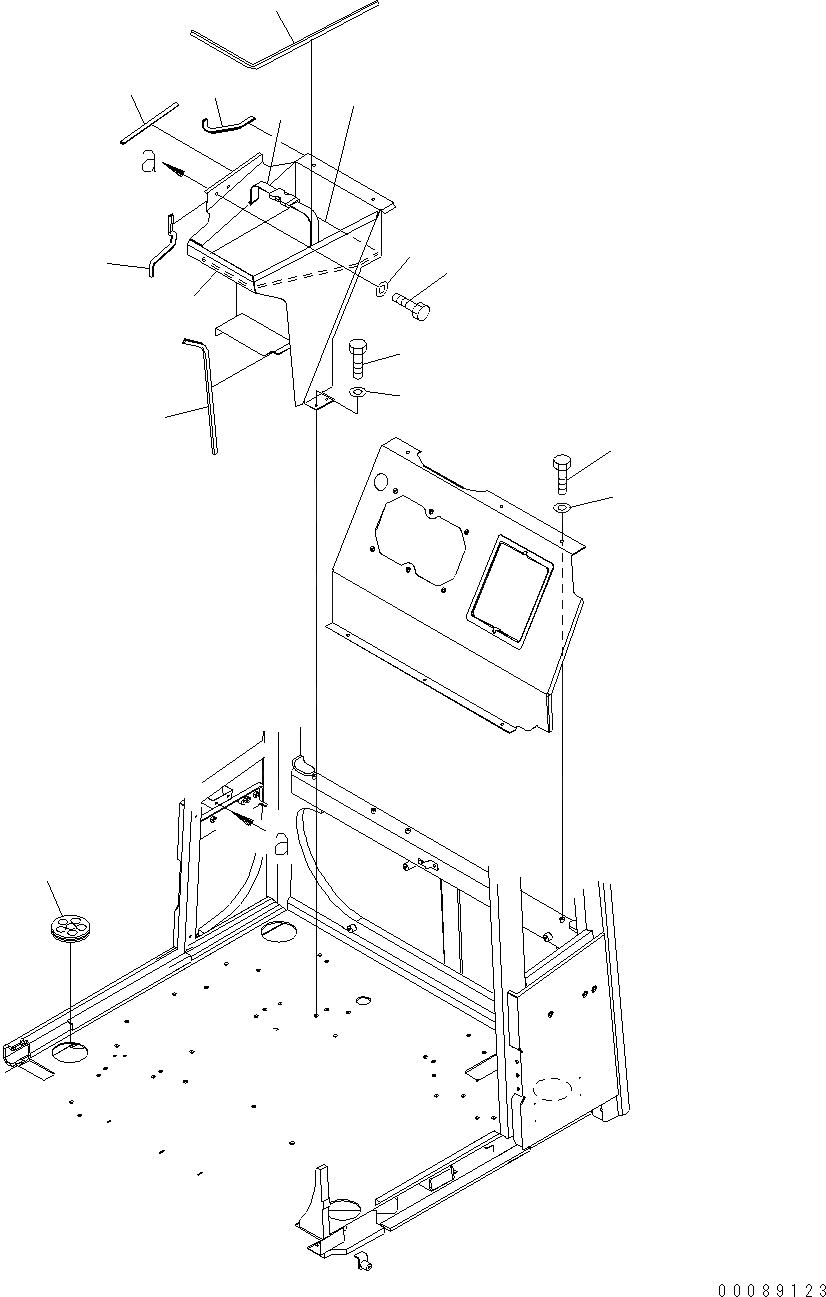 a

a

00089123