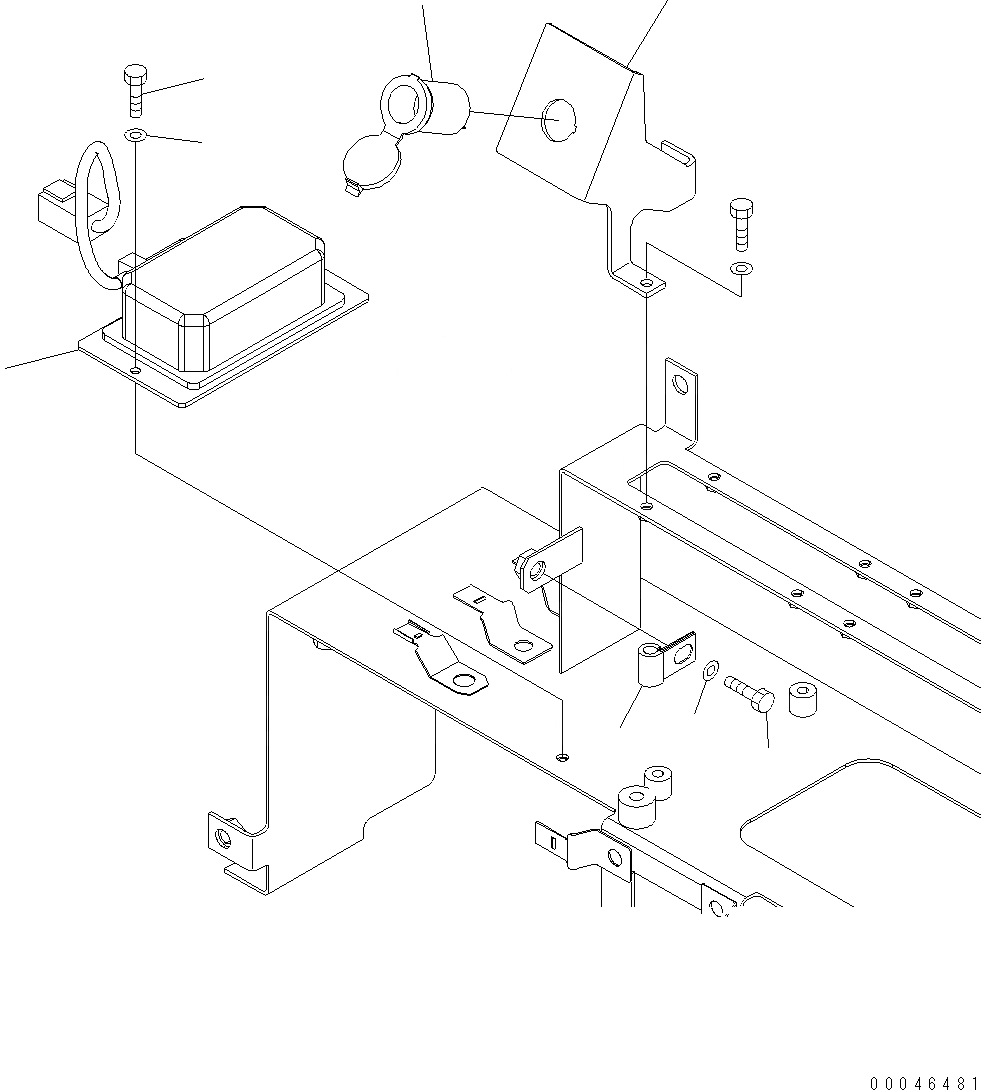 00046481