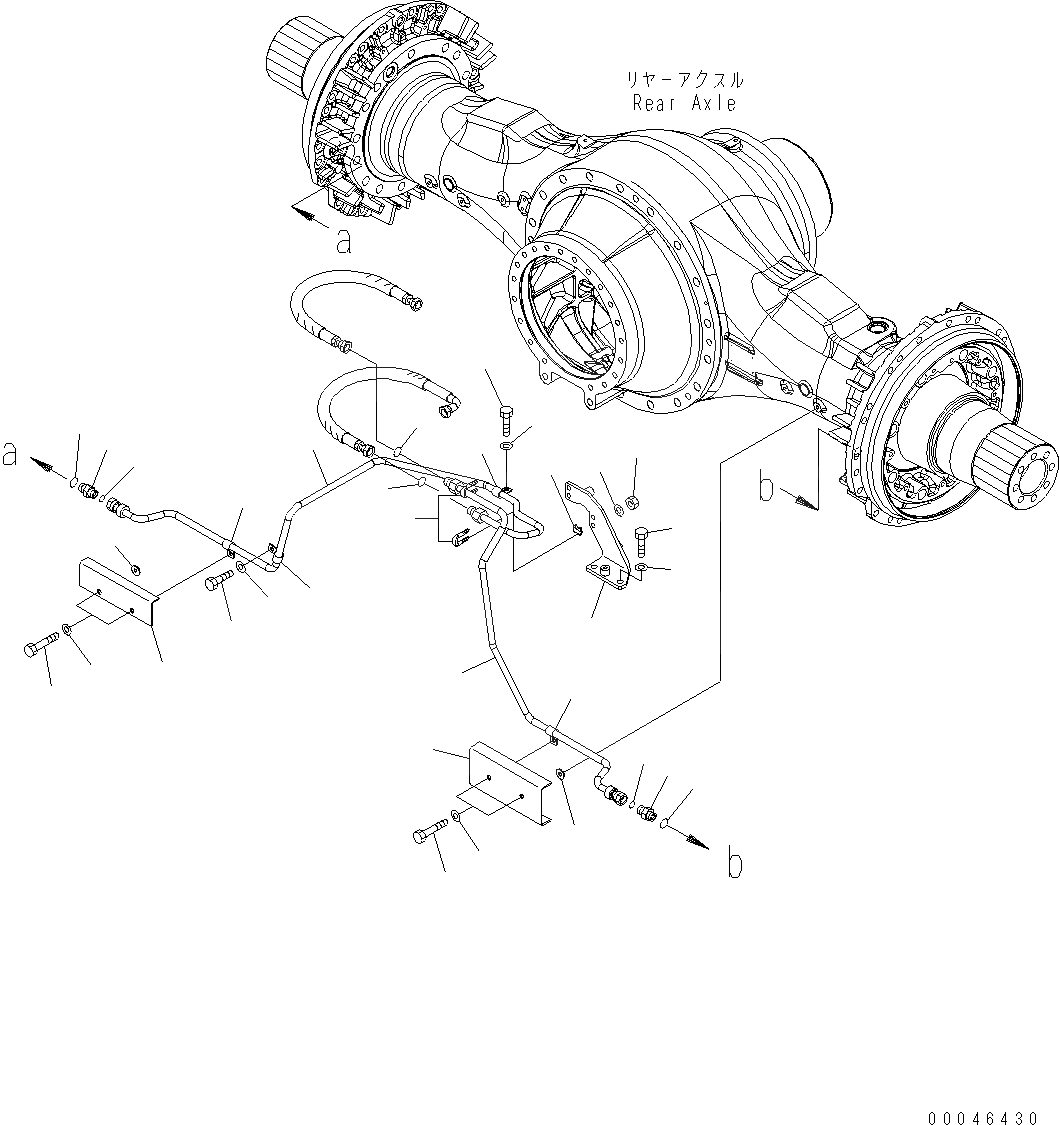 リヤーアクスル
Rear Axle

a

a

b

b

00046430