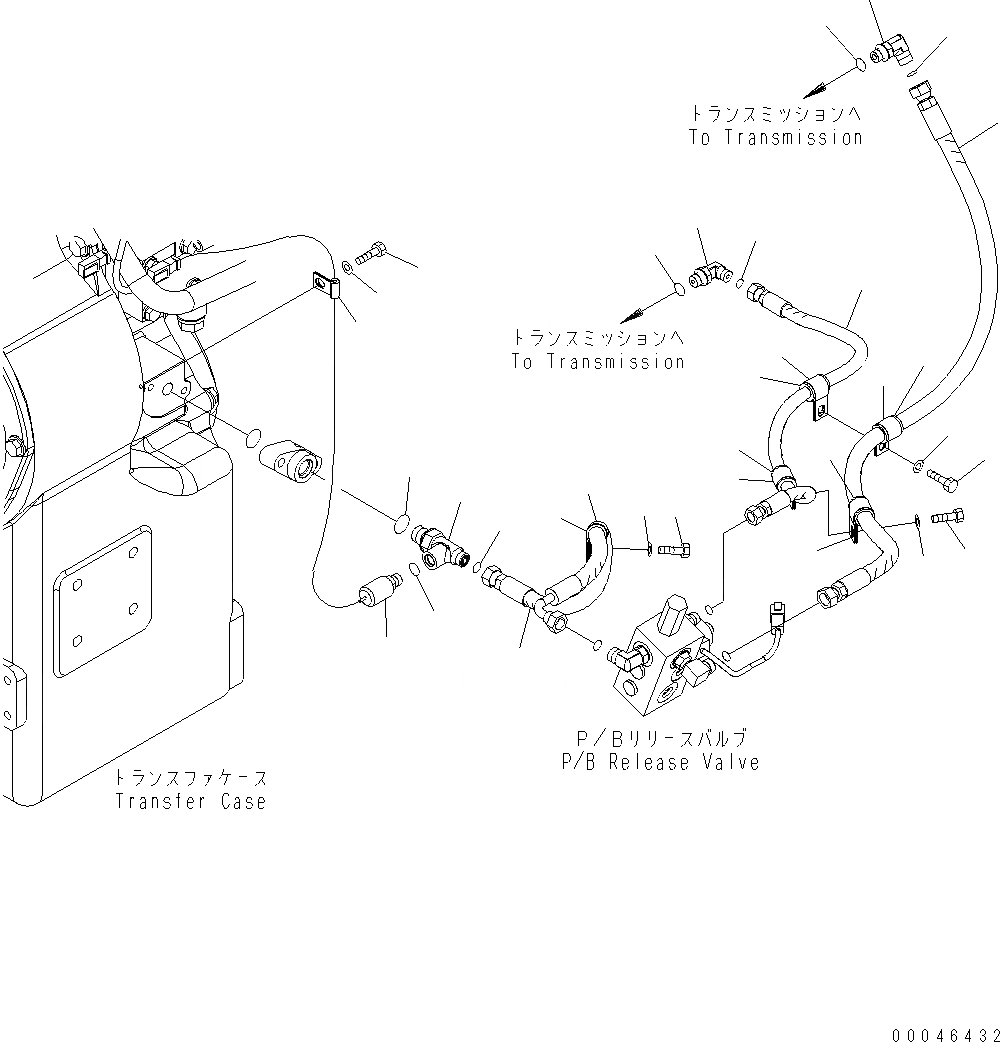 トランスミッションへ
To Transmission

トランスミッションへ
To Transmission

P／Bリリースバルブ
P/B Release Valve

トランスファケース
Transfer Case

00046432