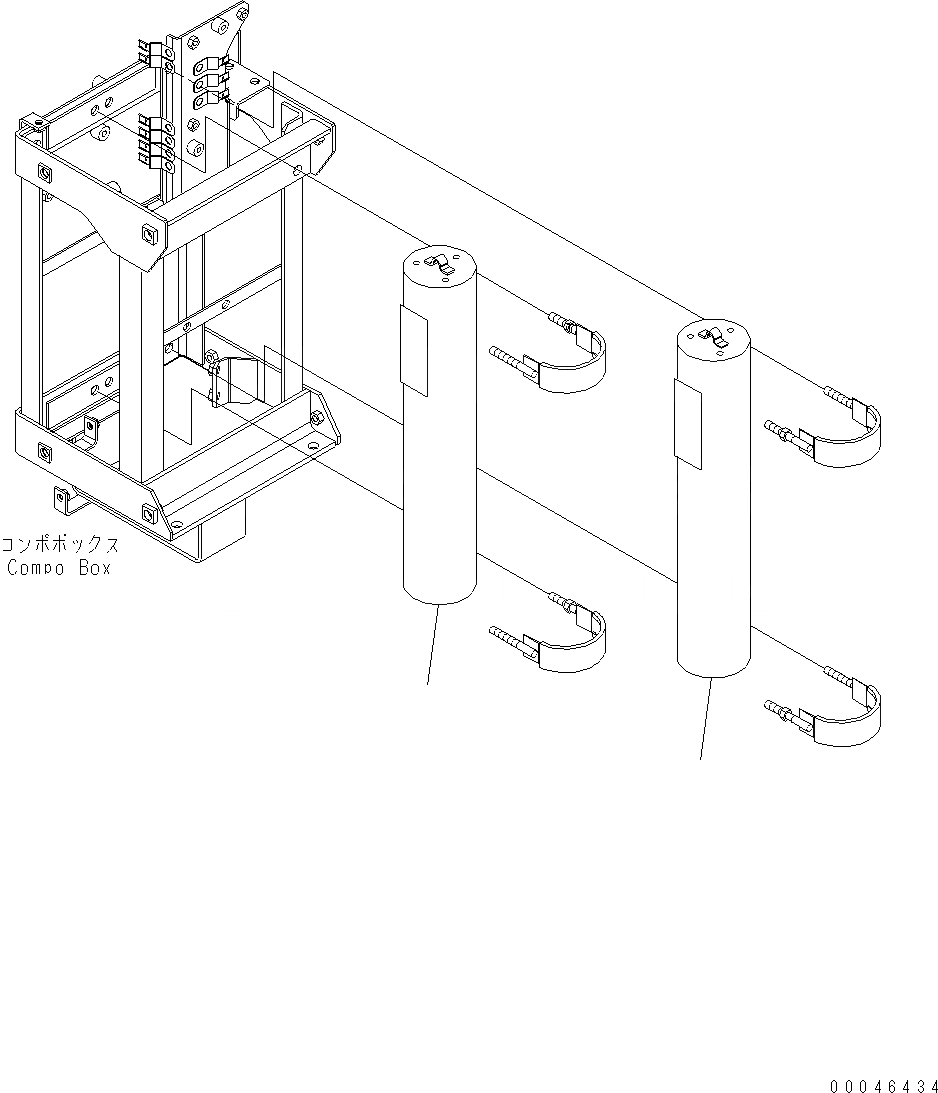 コンポボックス
Compo Box

00046434