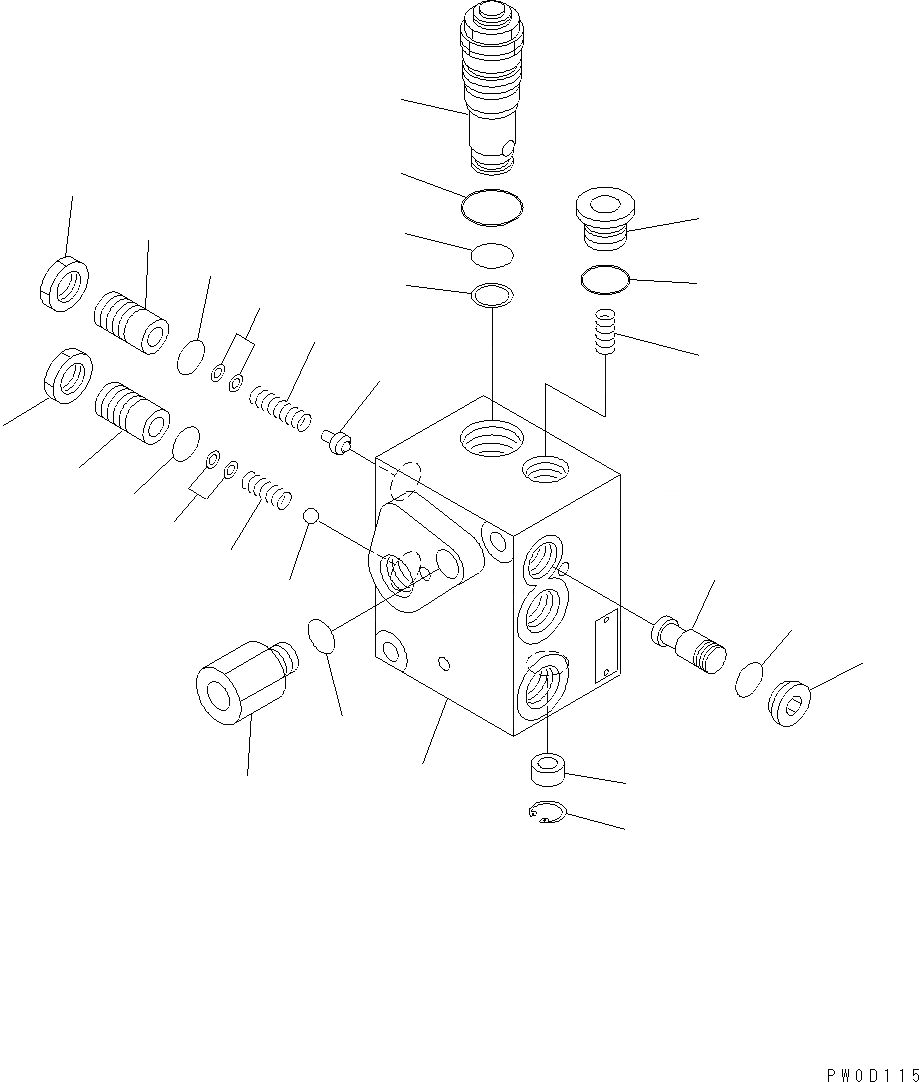 PW0D115