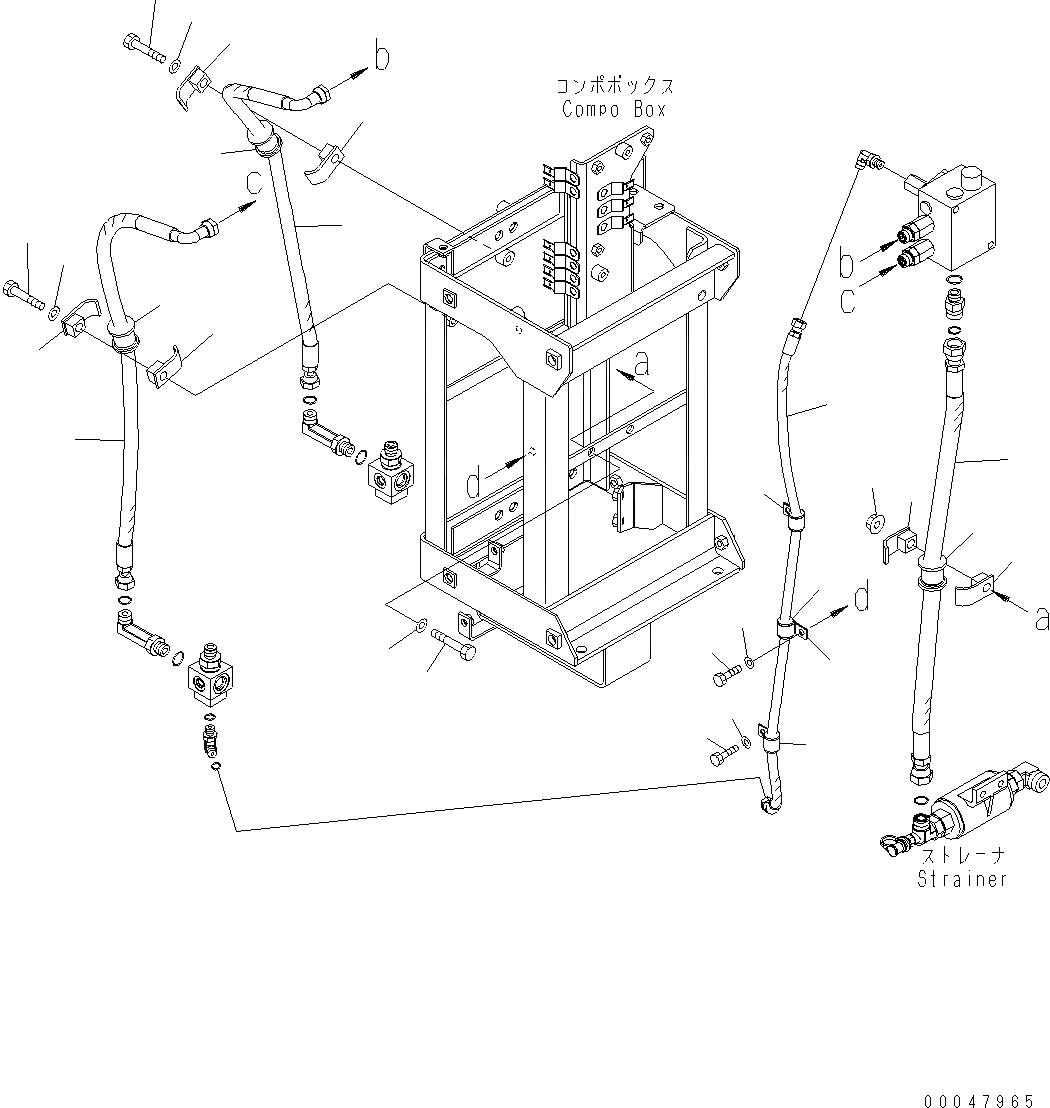 b
コンポボックス
Compo Box
c
b
c
a
d
d
a
ストレーナ
Strainer
00047965