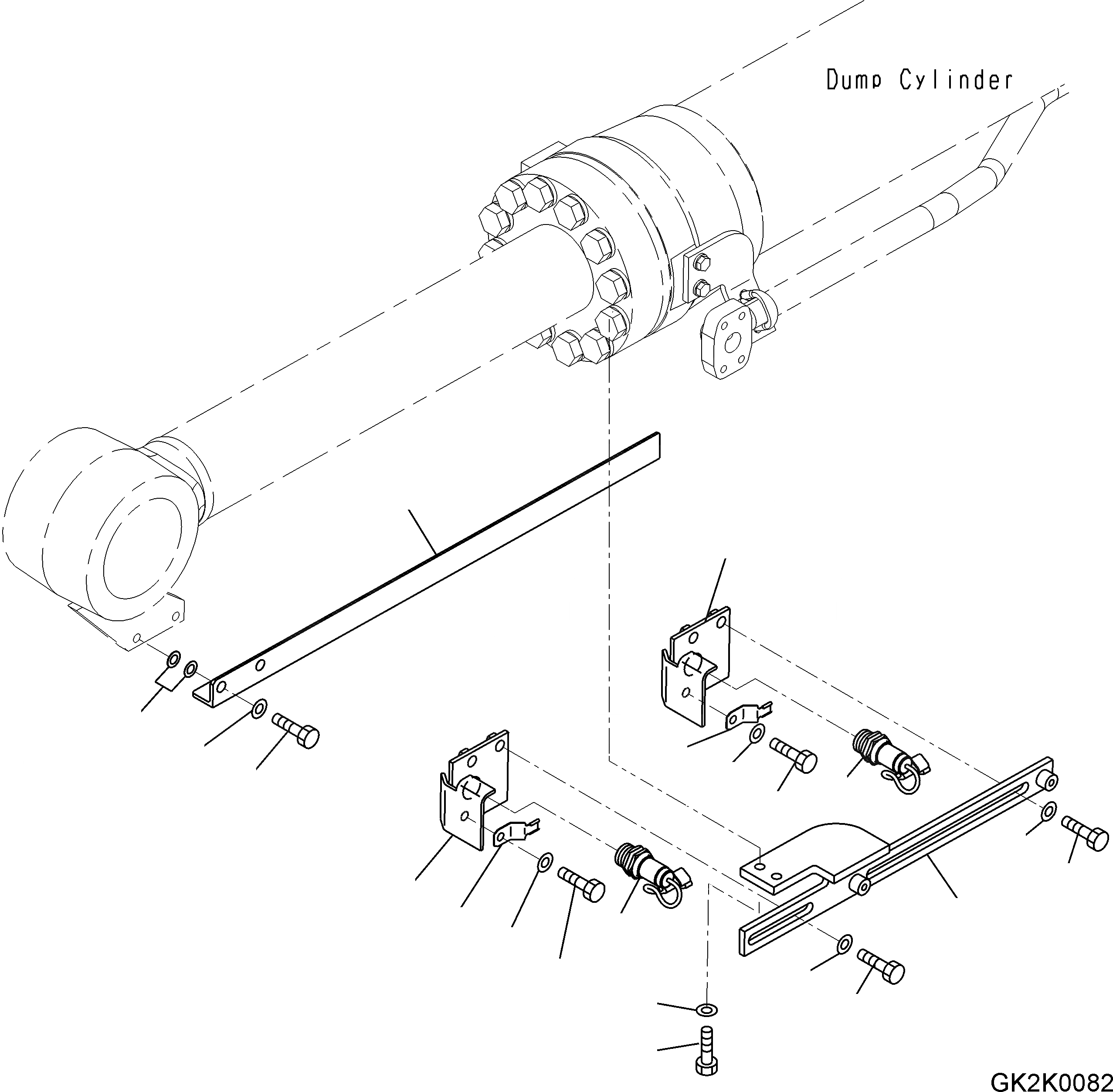 Dump Cylinder

GK2K0082