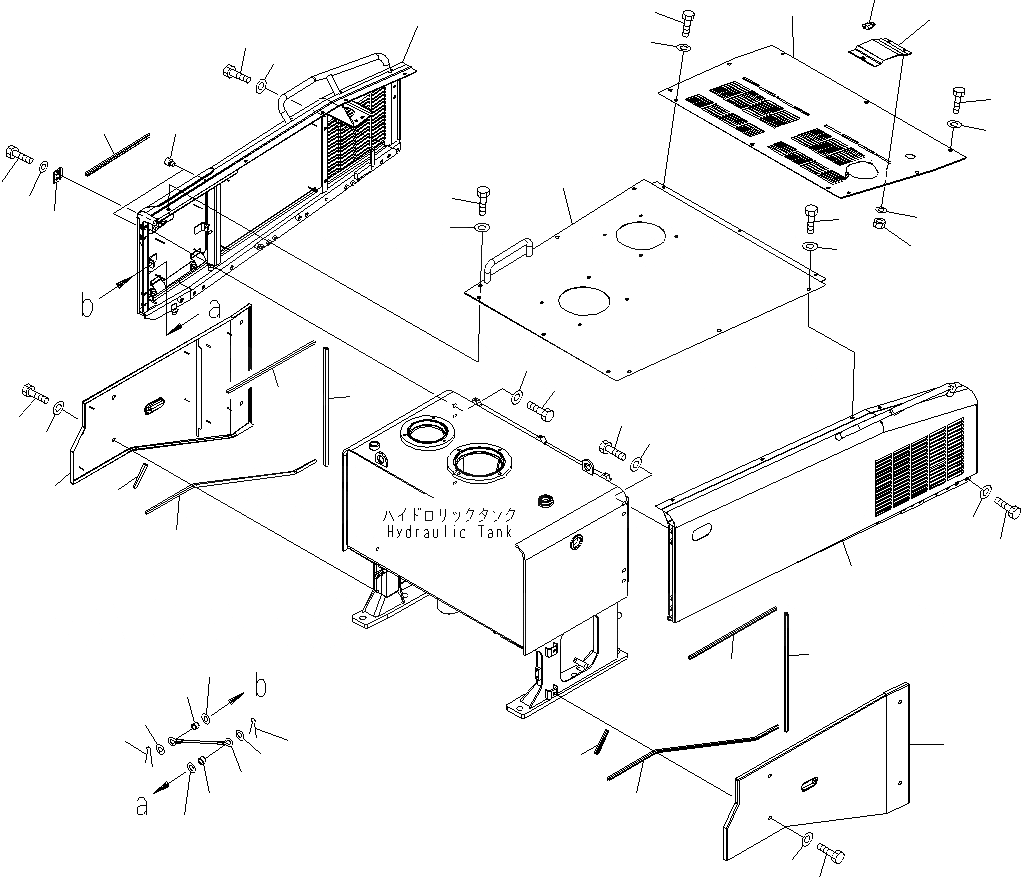 b
a
ハイドロリックタンク
Hydraulic Tank
b
a