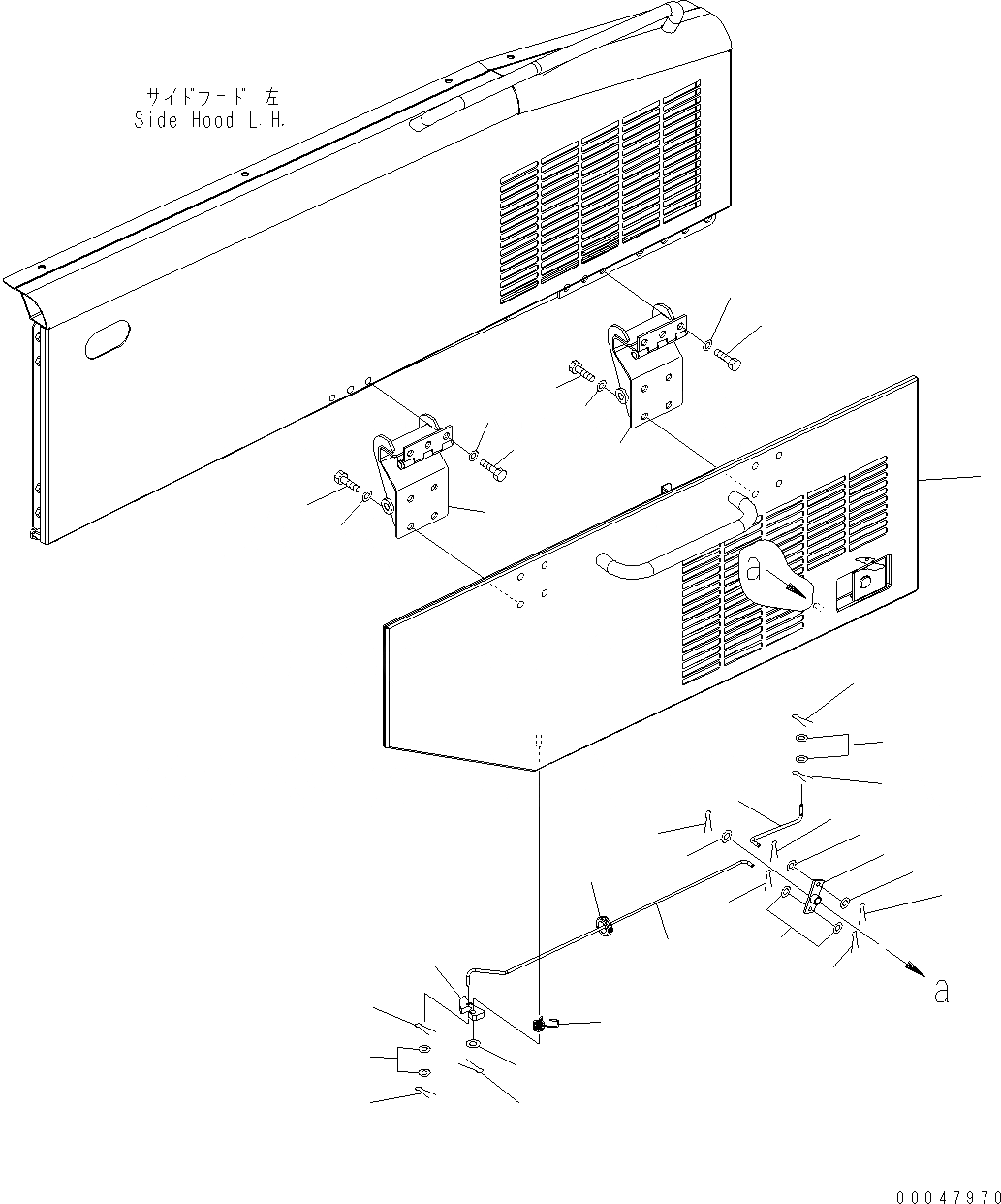 サイドフード 左
Side Hood L.H.

a

a

00047970