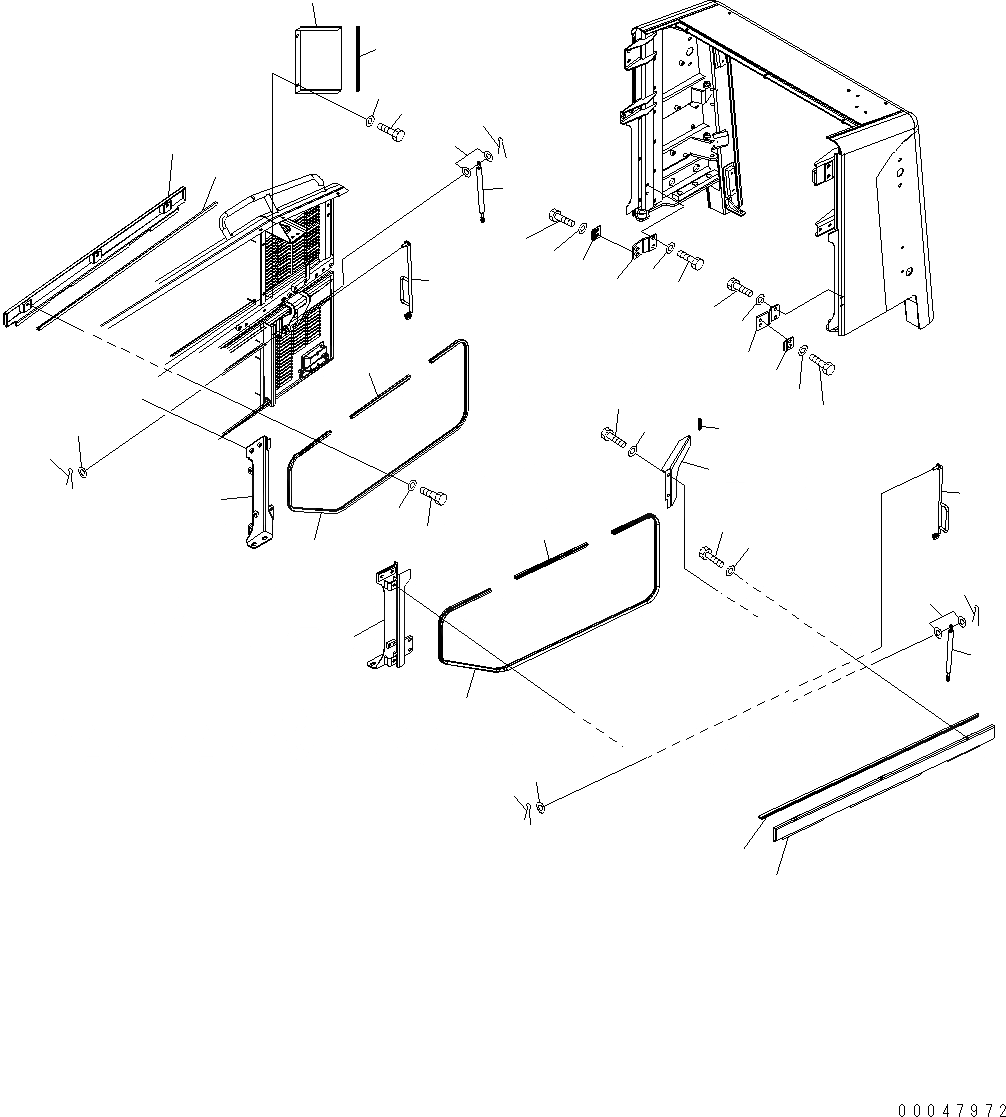 00047972