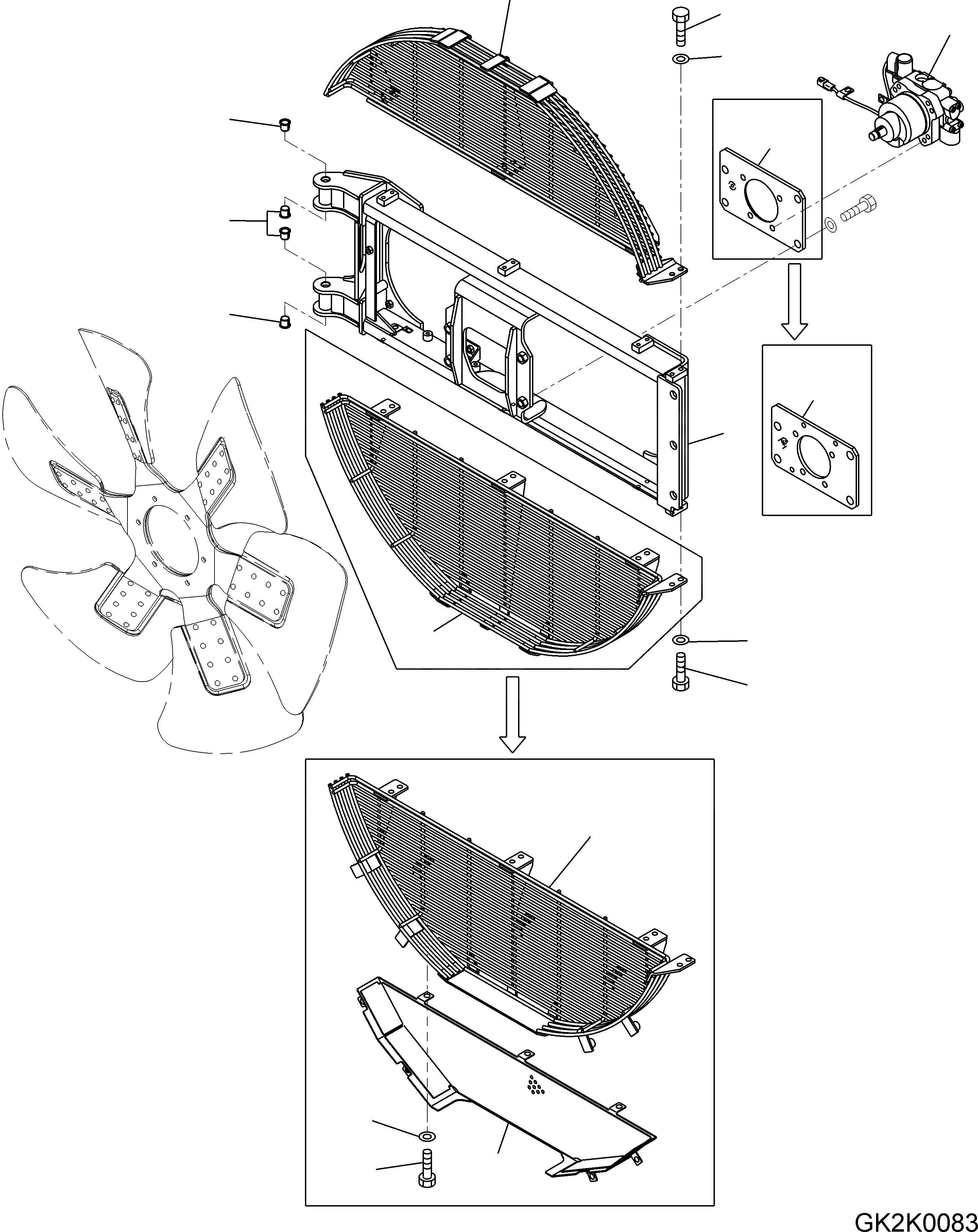 GK2K0083