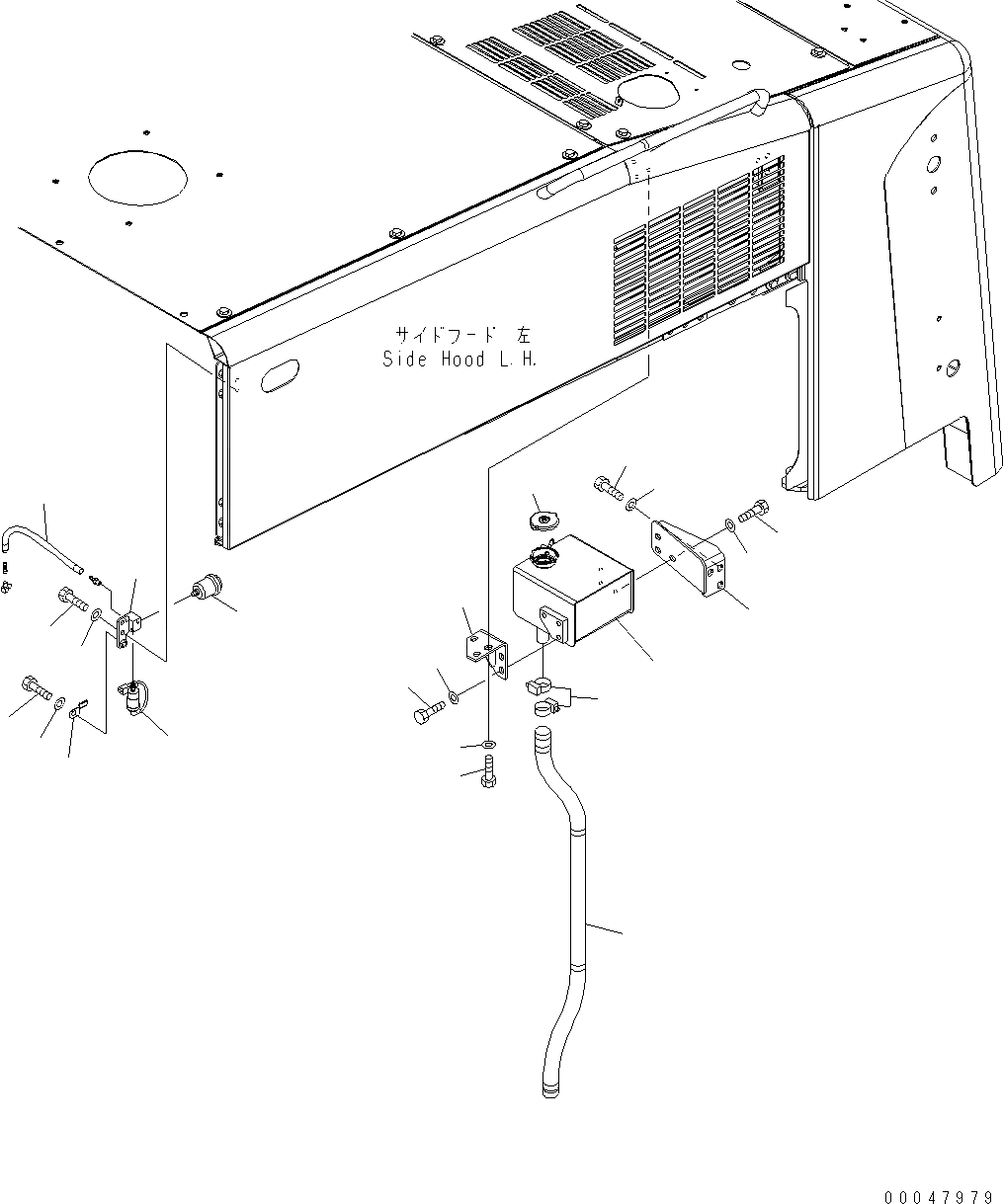 サイドフード 左
Side Hood L.H.

00047979