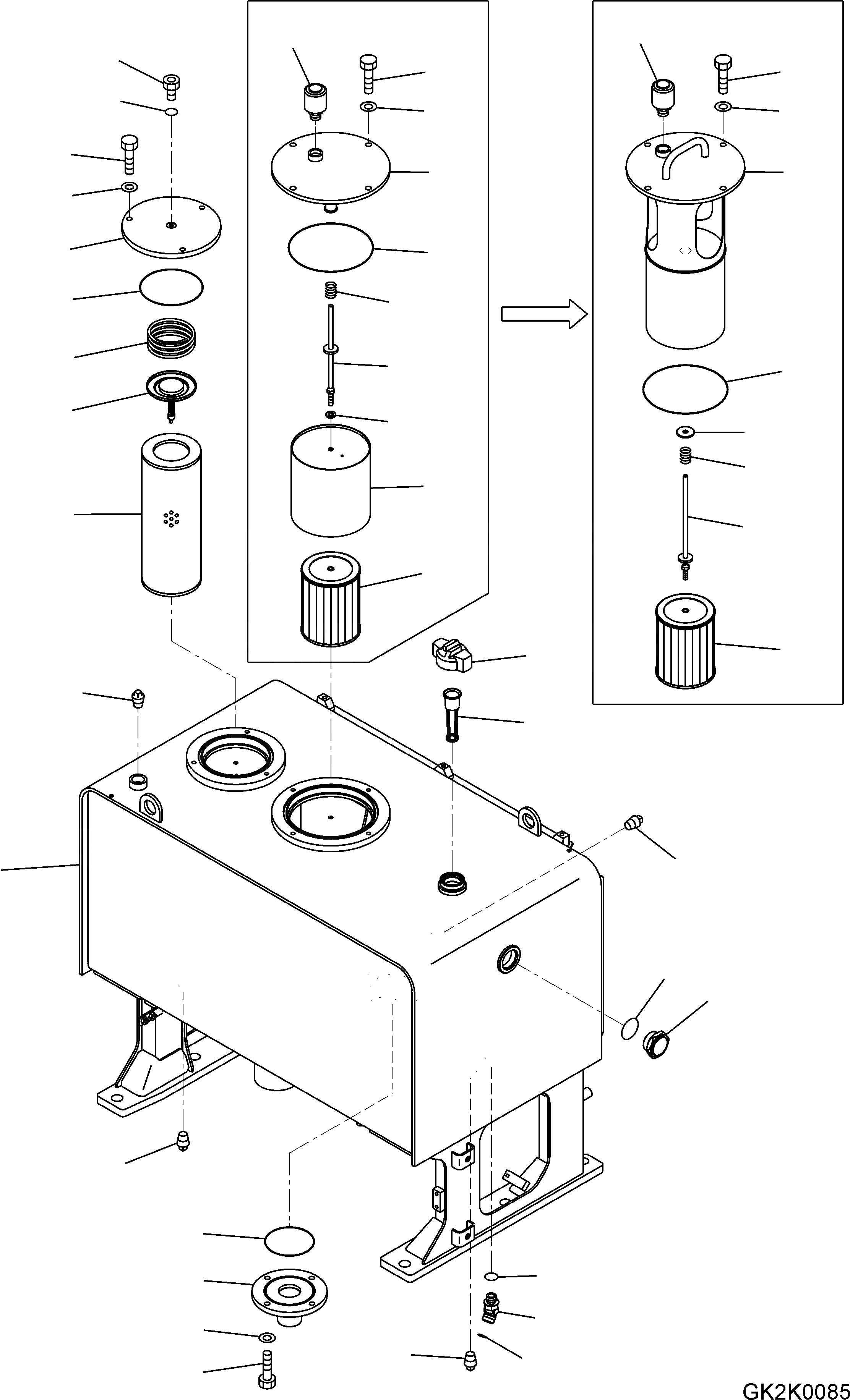 GK2K0085