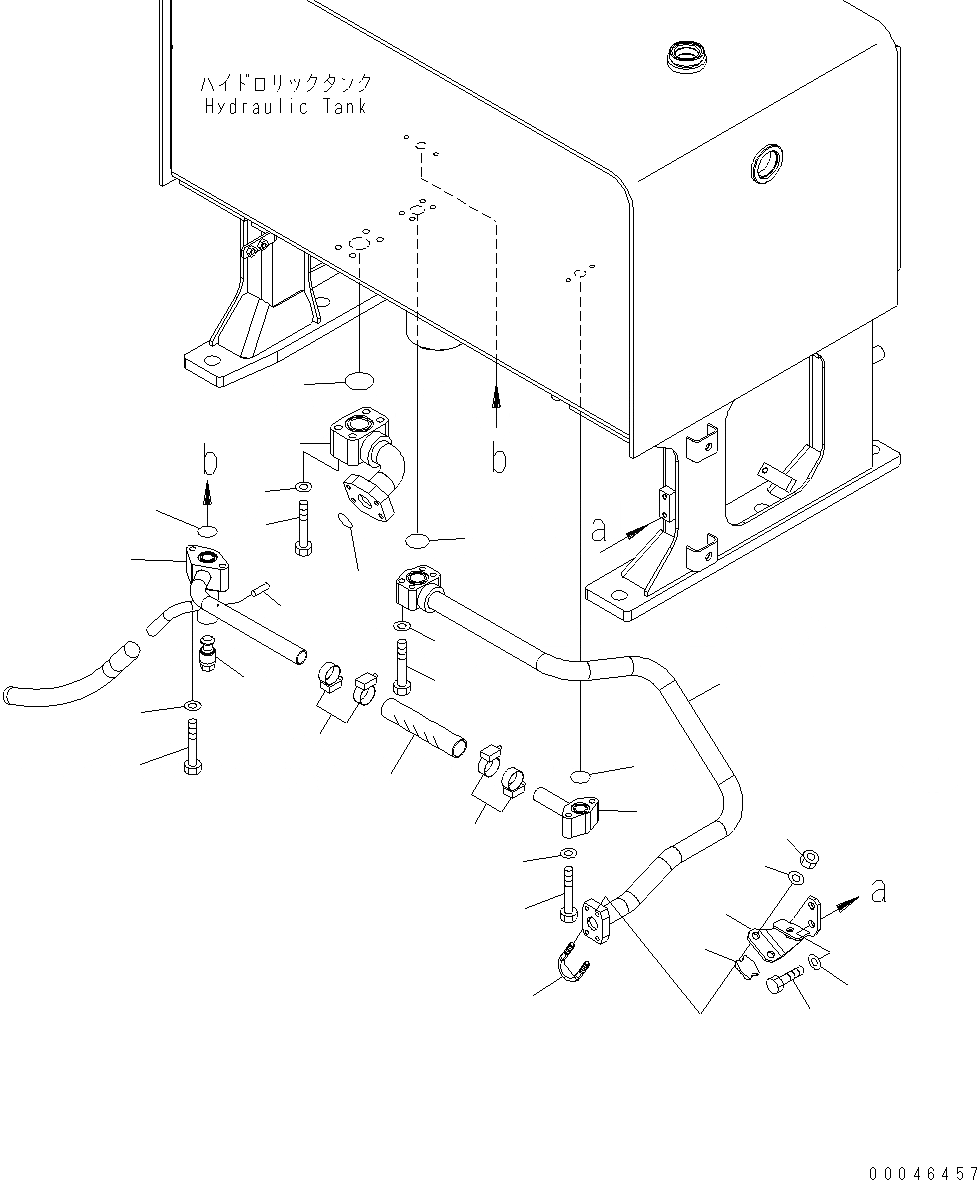 ハイドロリックタンク
Hydraulic Tank

b

b

a

a

00046457