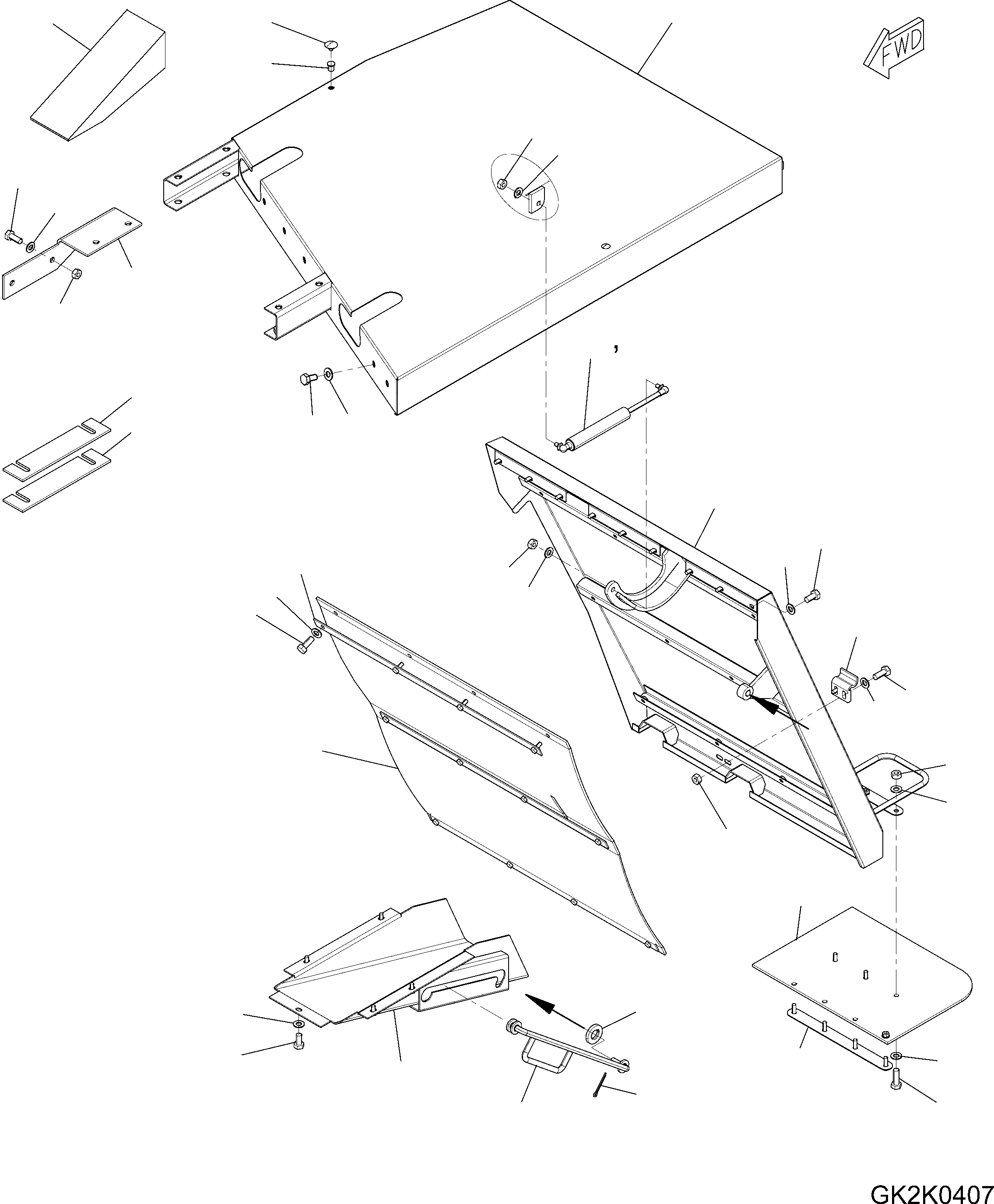 FWD

,

GK2K0407