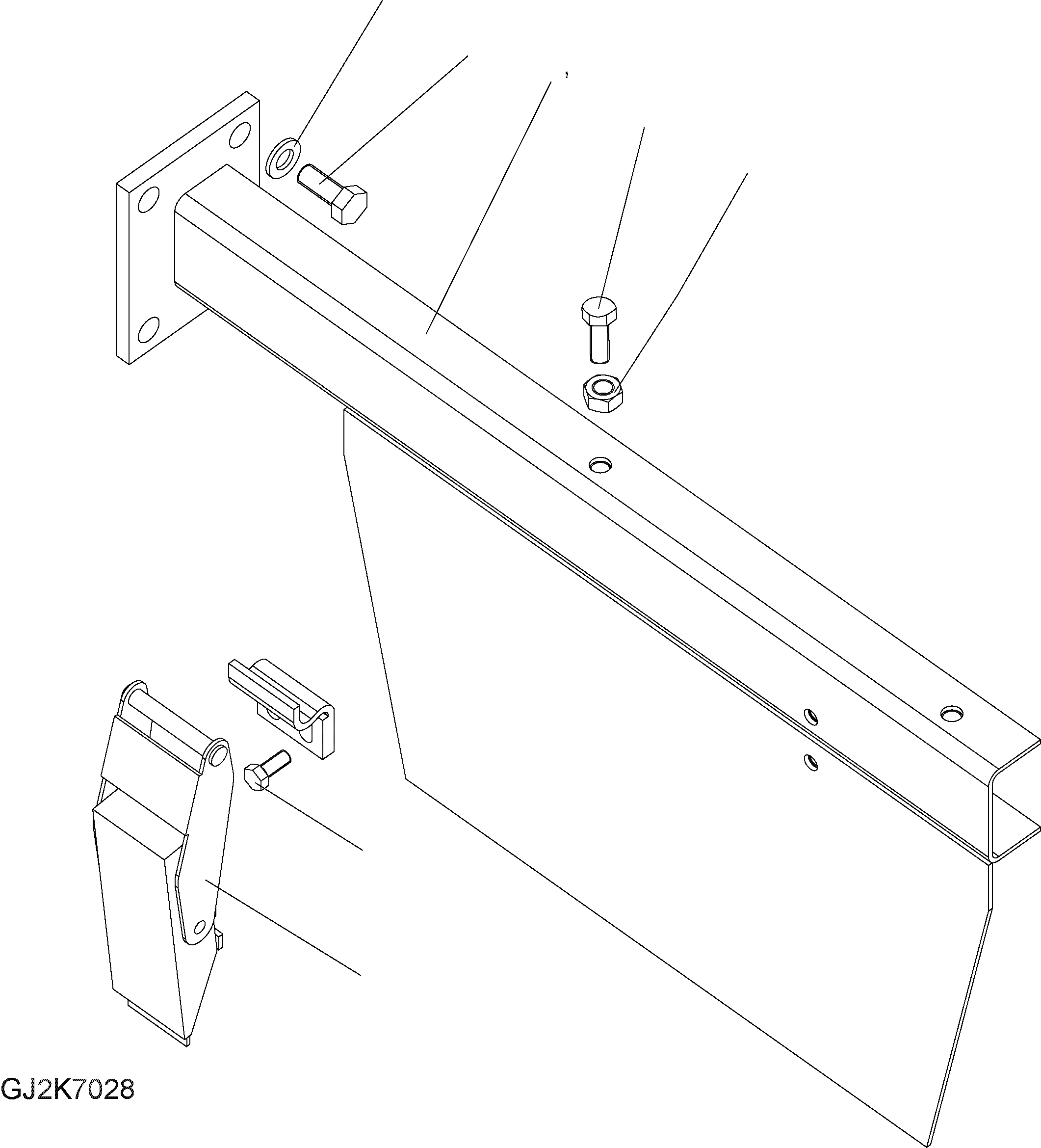 GJ2K7028