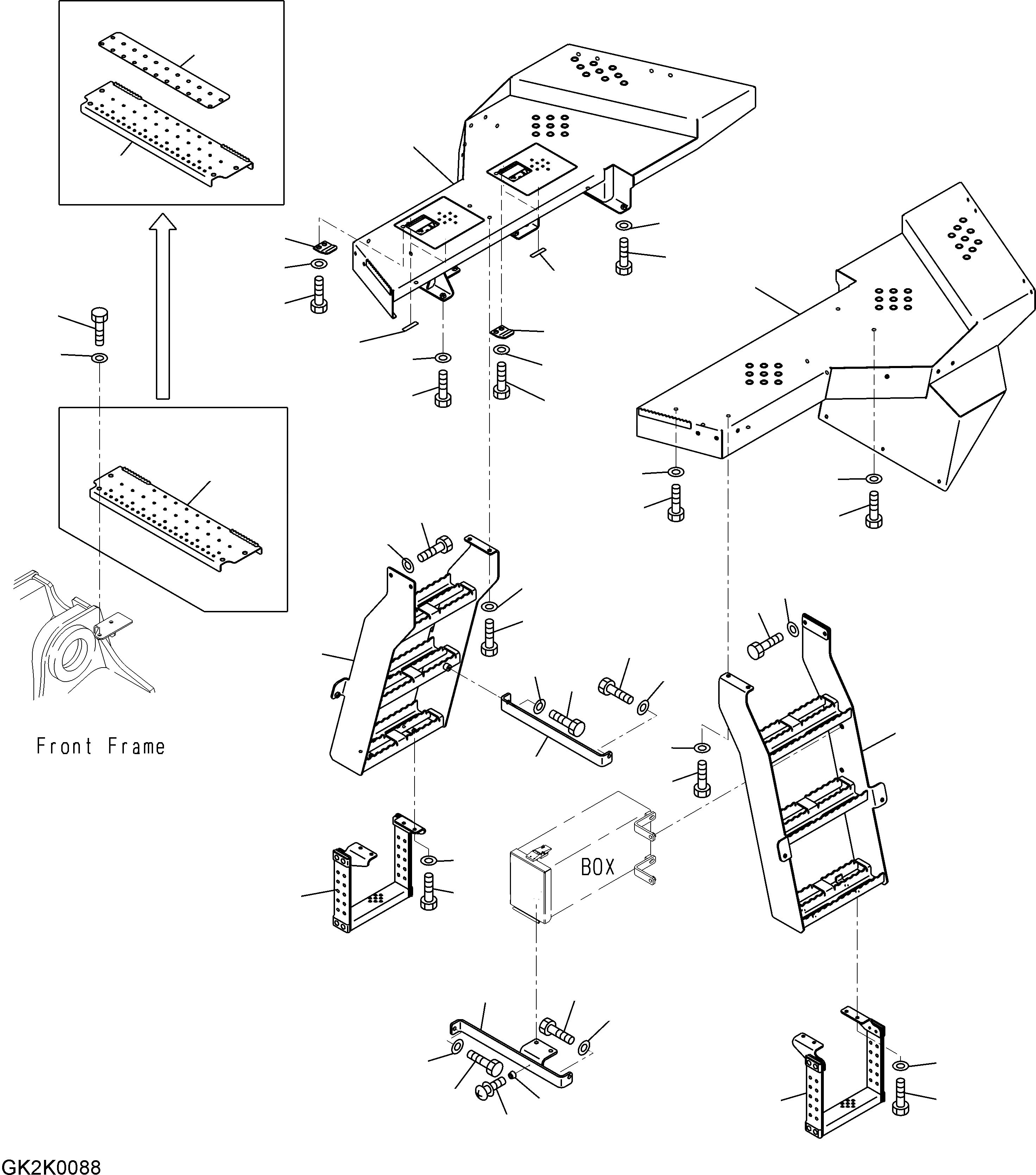 Front Frame

BOX

GK2K0088