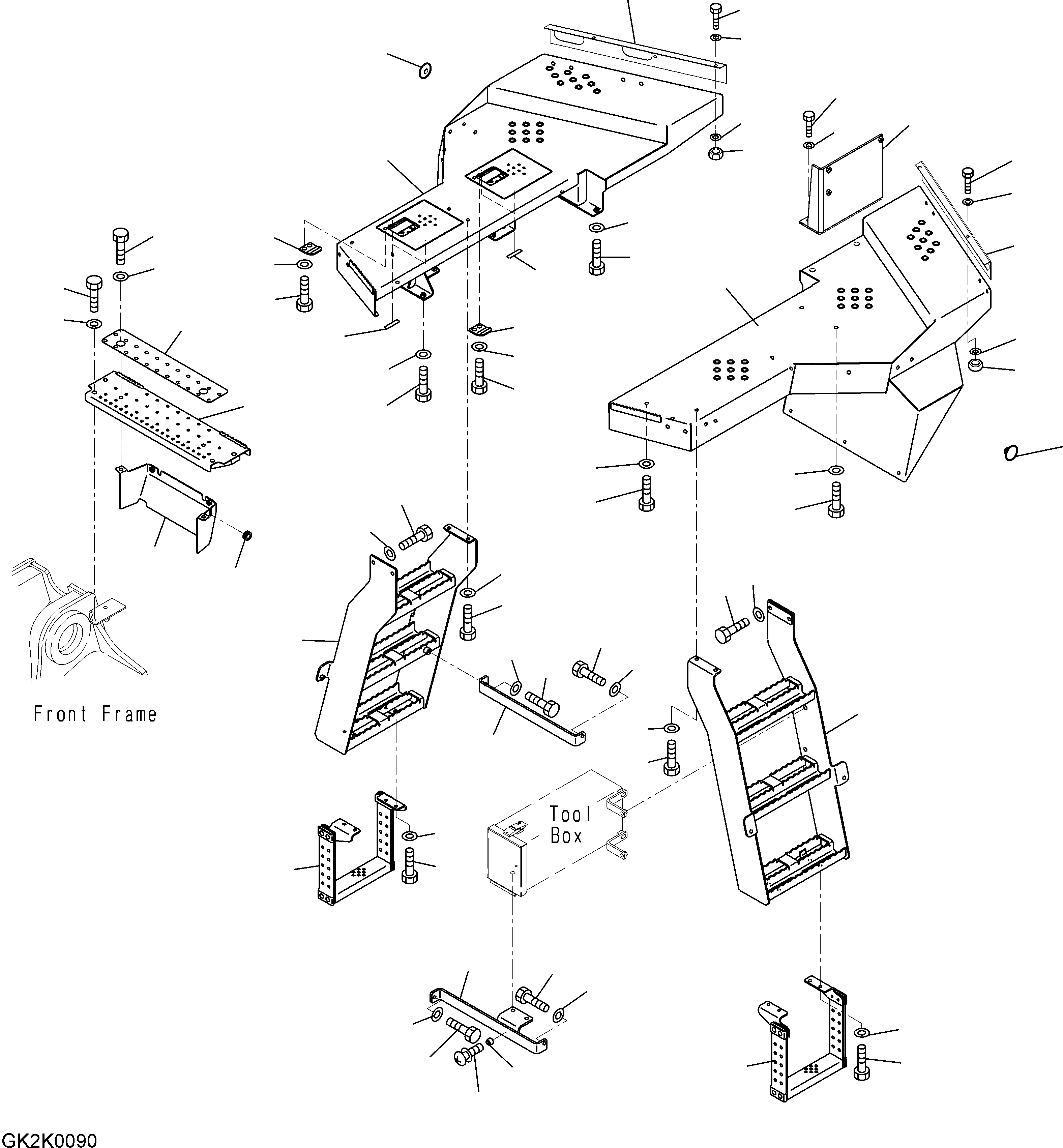 Front Frame

Tool Box

GK2K0090