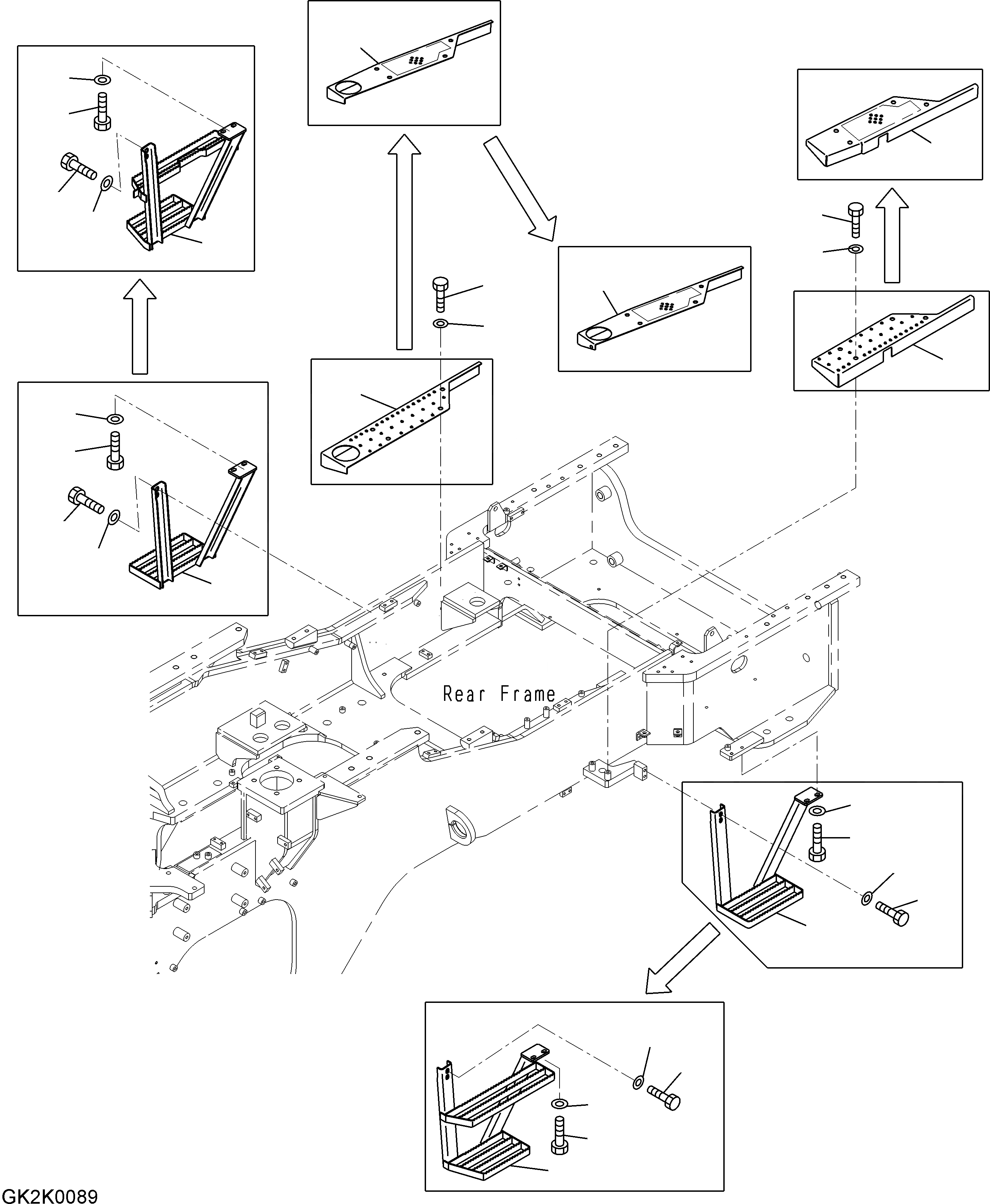 Rear Frame

GK2K0089