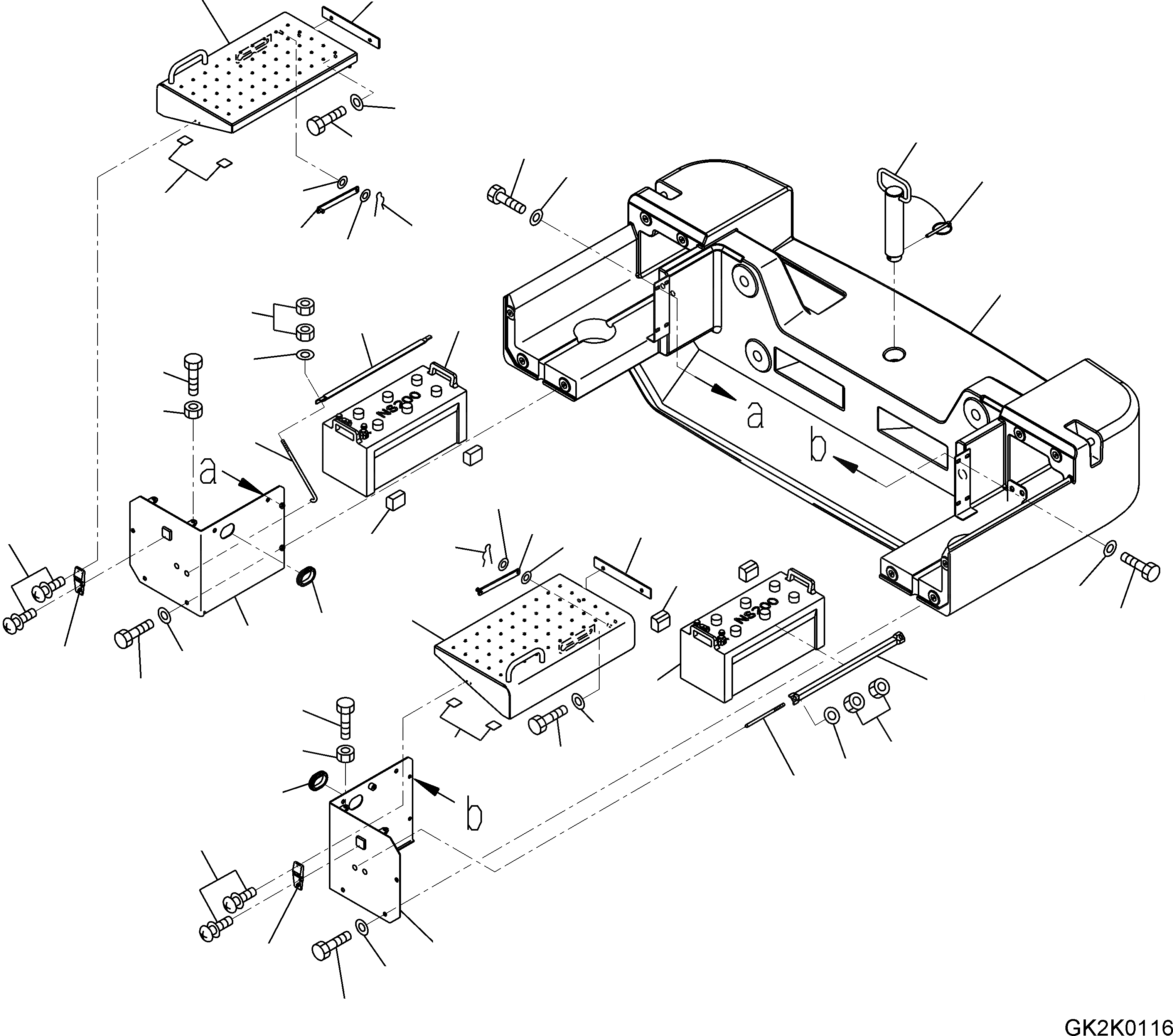 NS200
a
a
b
NS200
b
GK2K0116