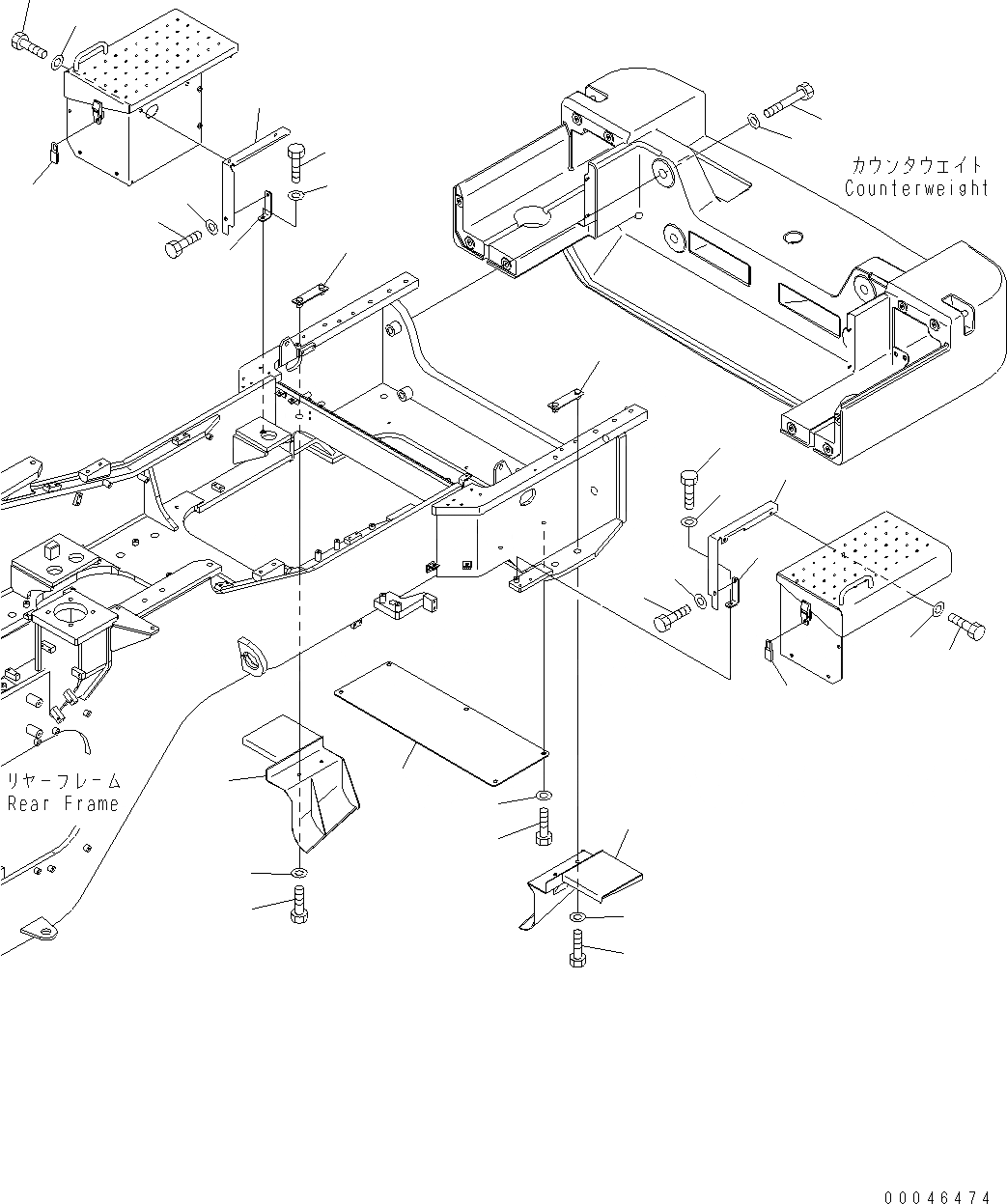 カウンタウェイト
Counterweight

リヤーフレーム
Rear Frame

00046474