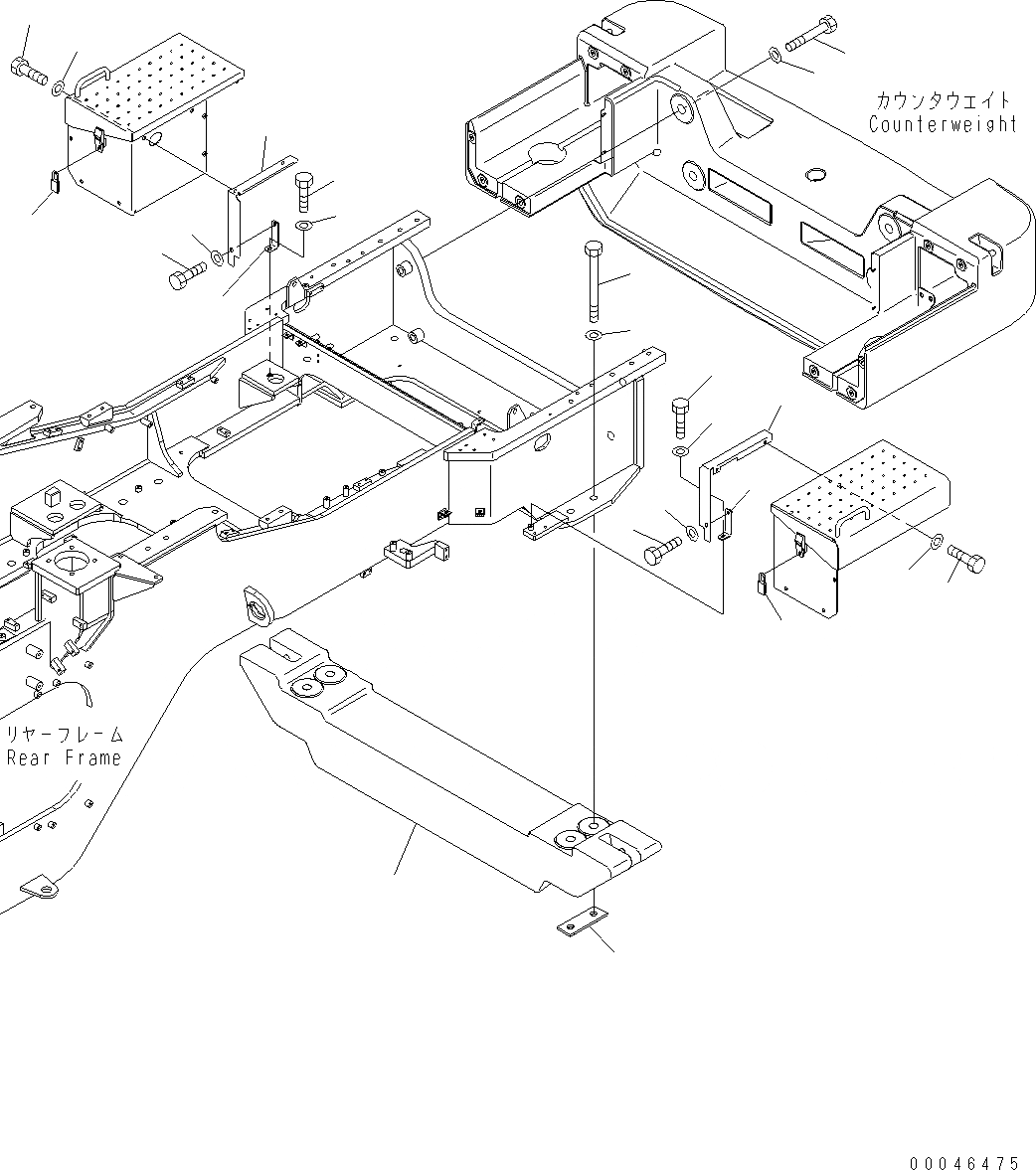 カウンタウェイト
Counterweight

リヤーフレーム
Rear Frame

00046475