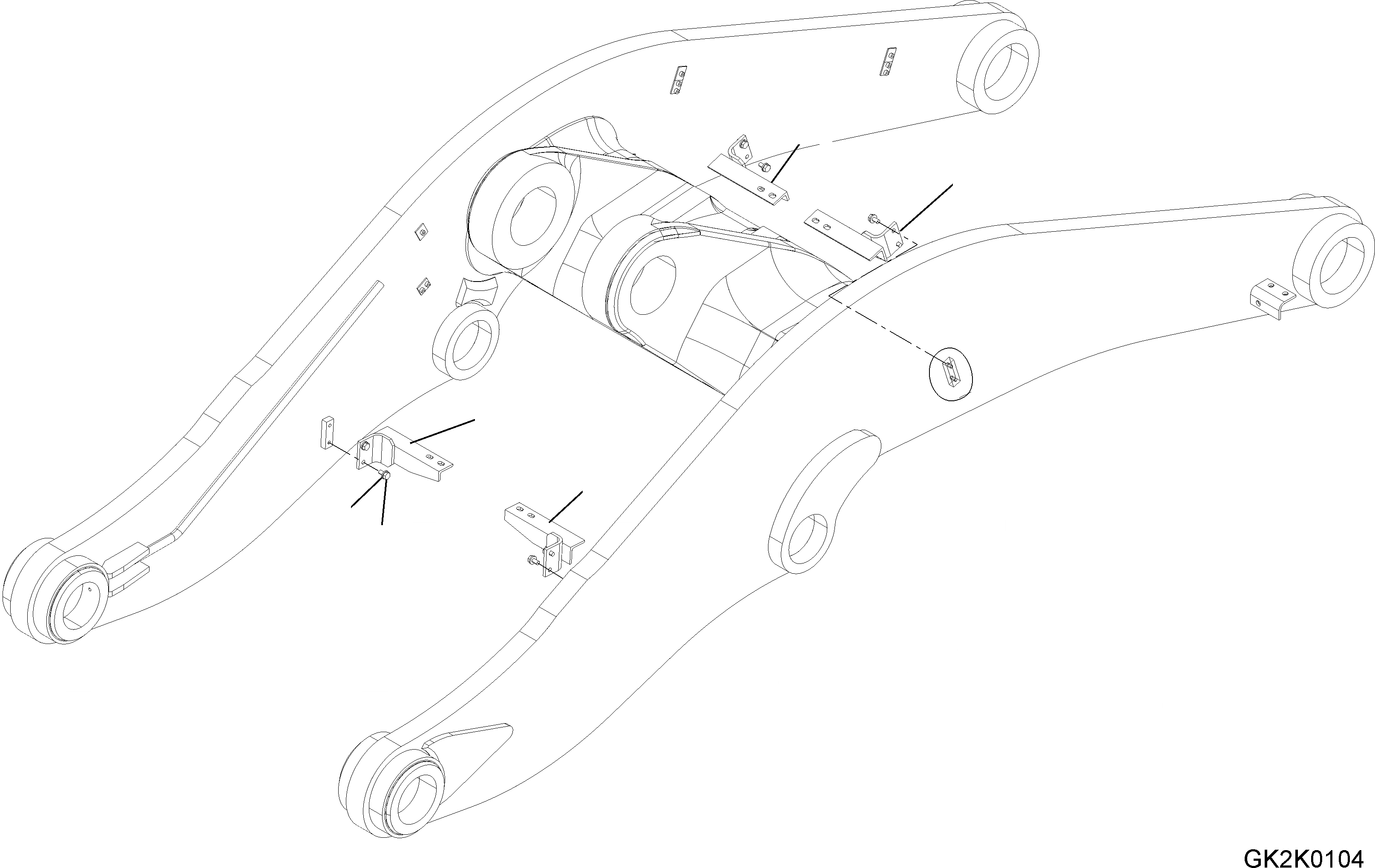 GK2K0104