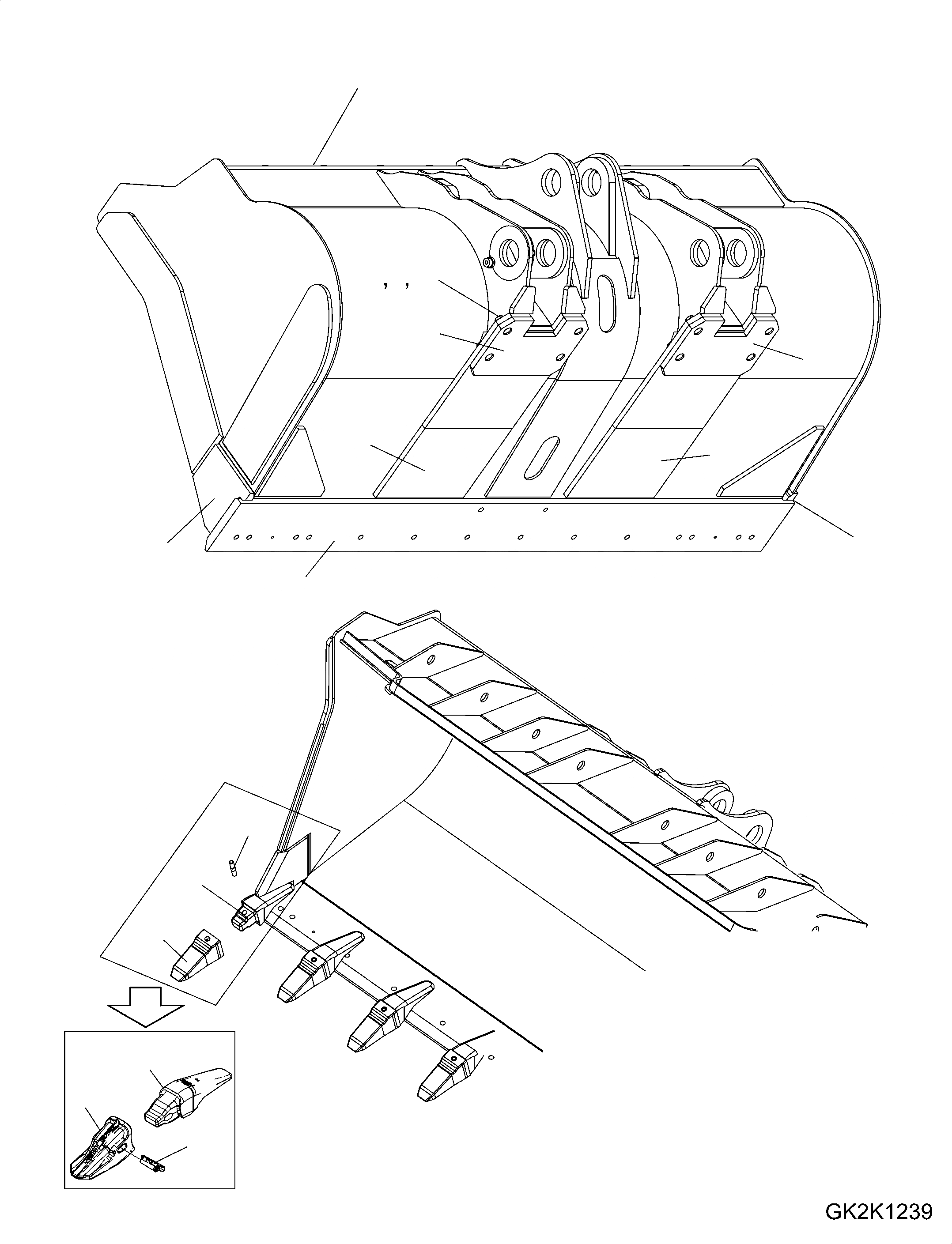 , ,

GK2K1239