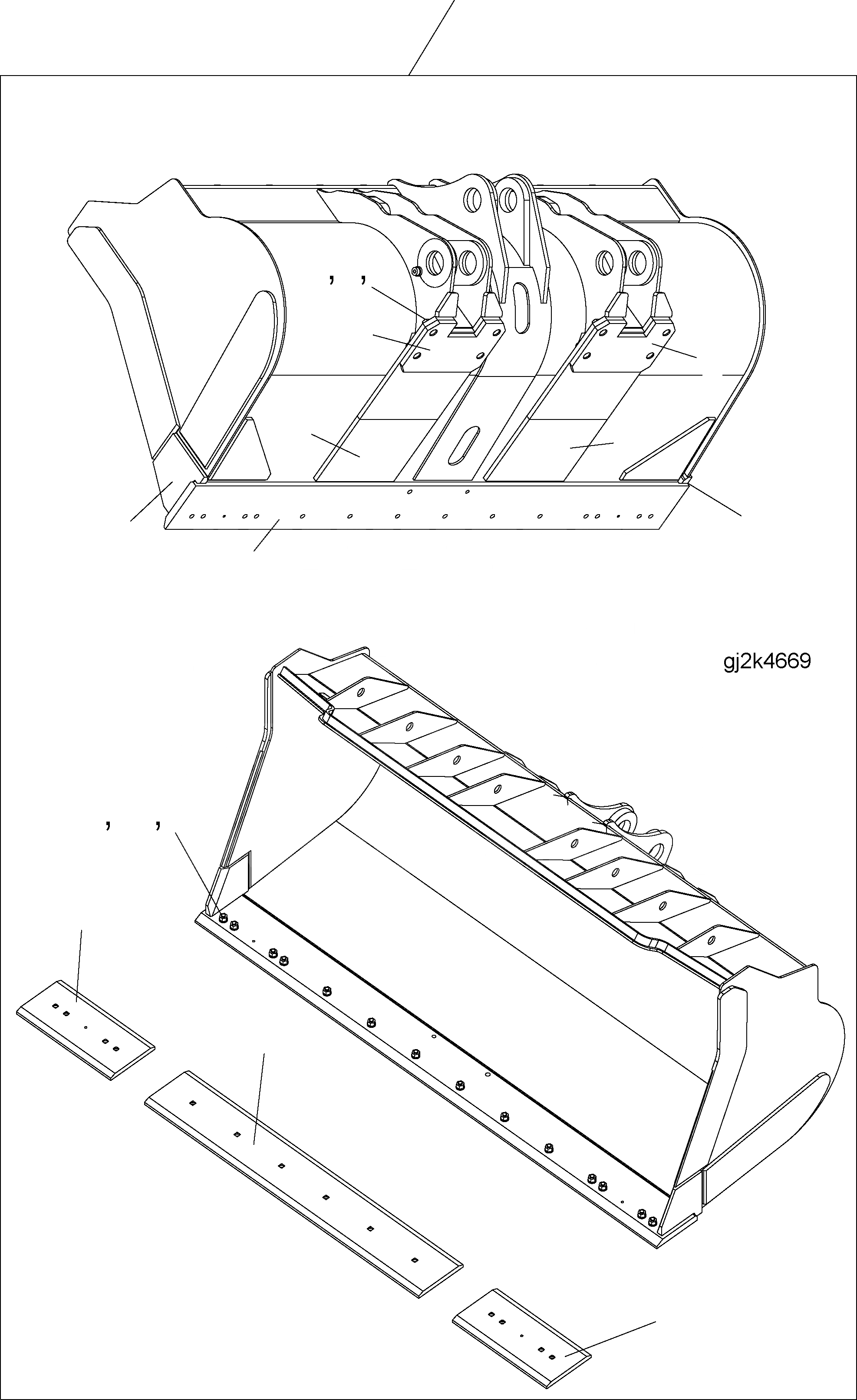 , ,

gj2k4669

, ,