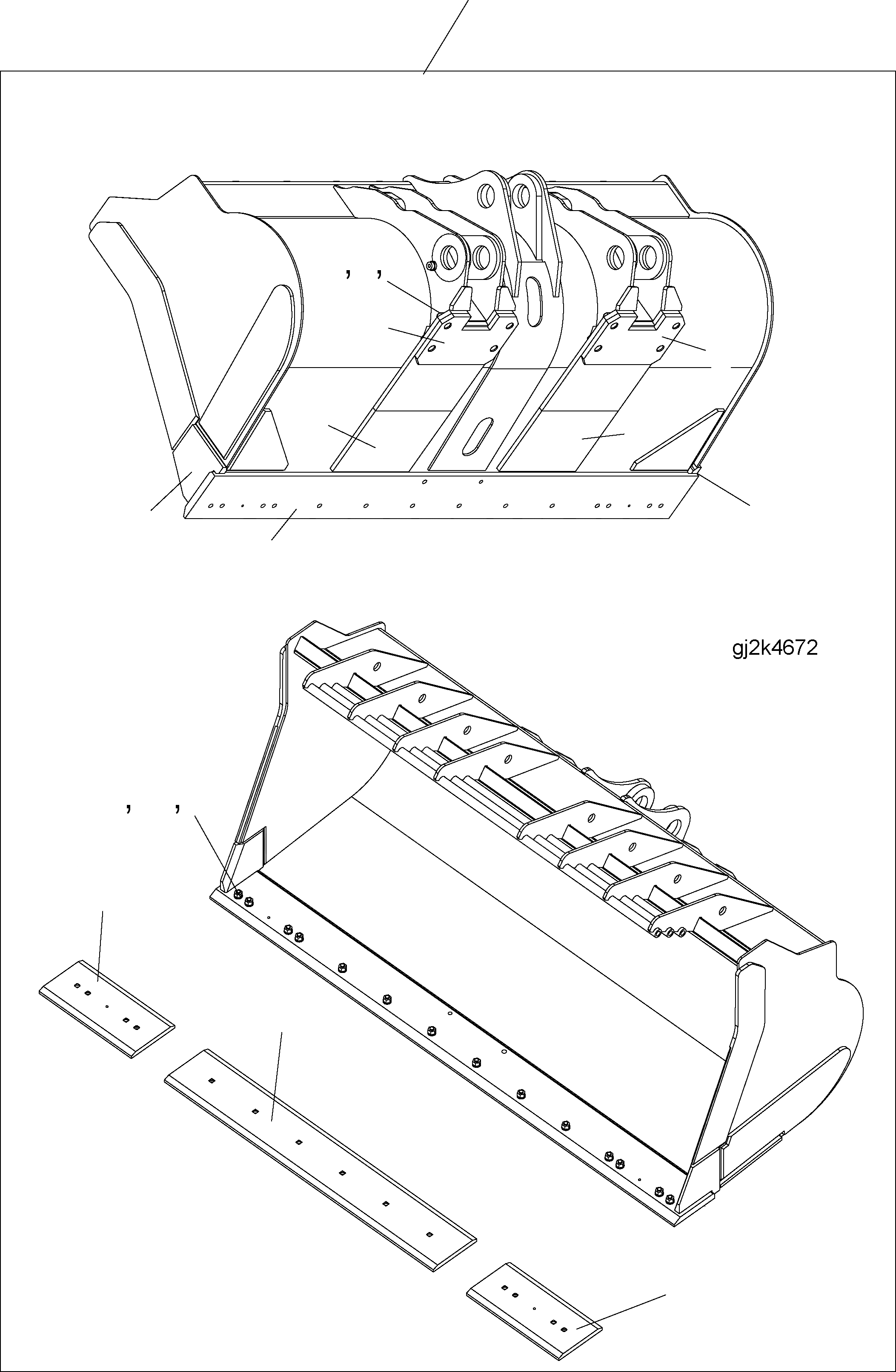 , ,

gj2k4672

, ,