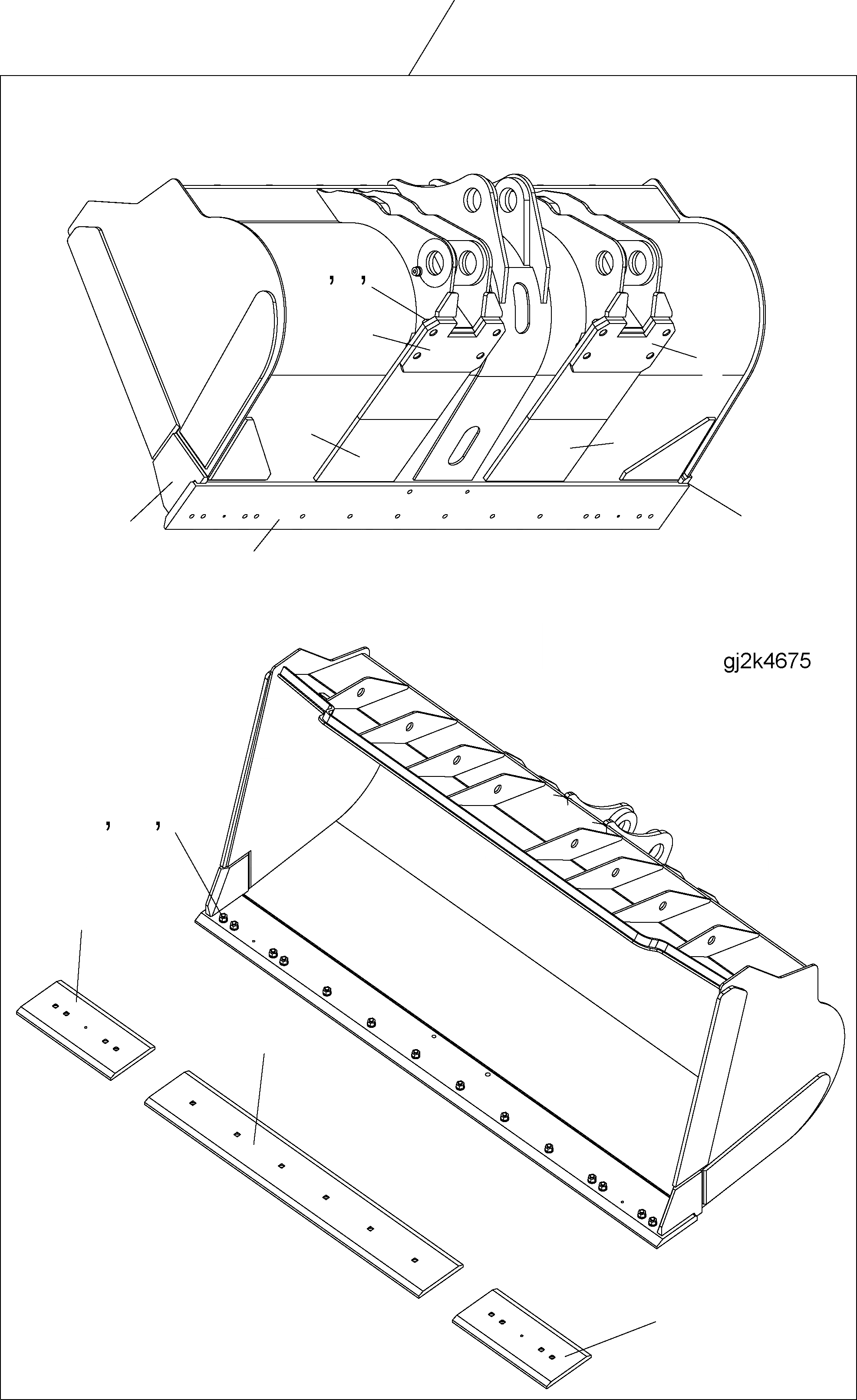 , ,

gj2k4675

, ,