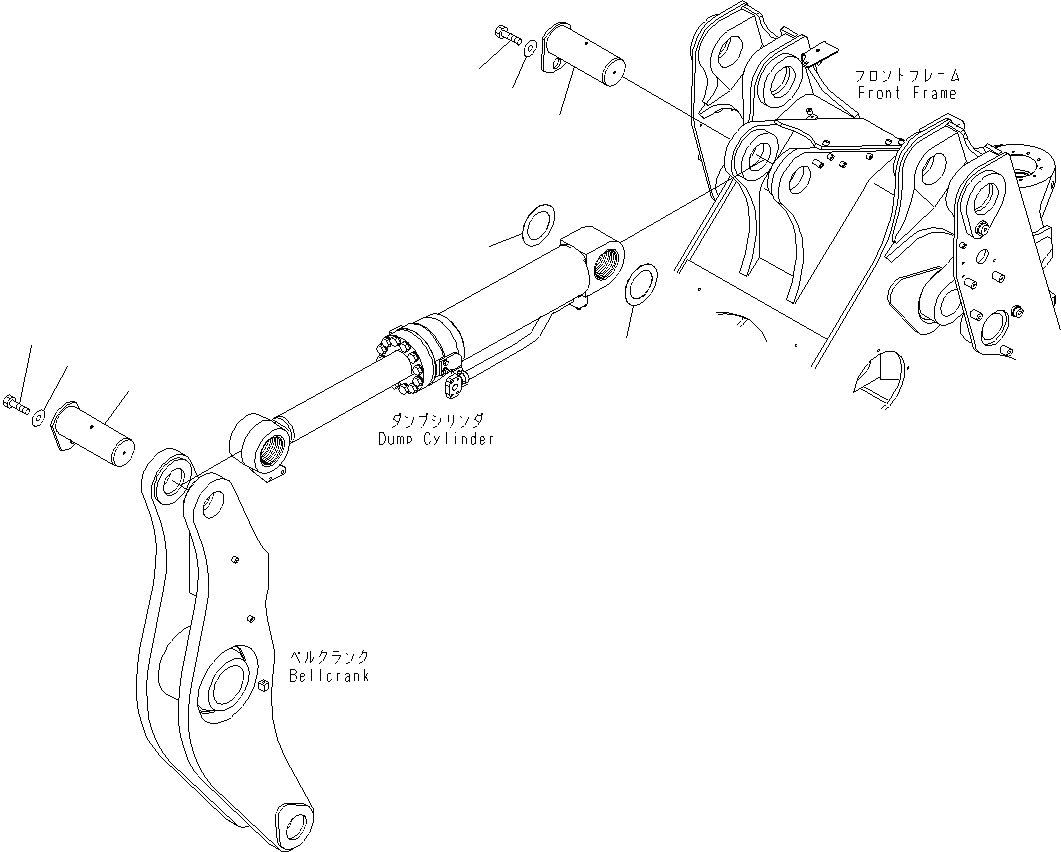 フロントフレーム
Front Frame

ダンプシリンダ
Dump Cylinder

ベルクランク
Bellcrank