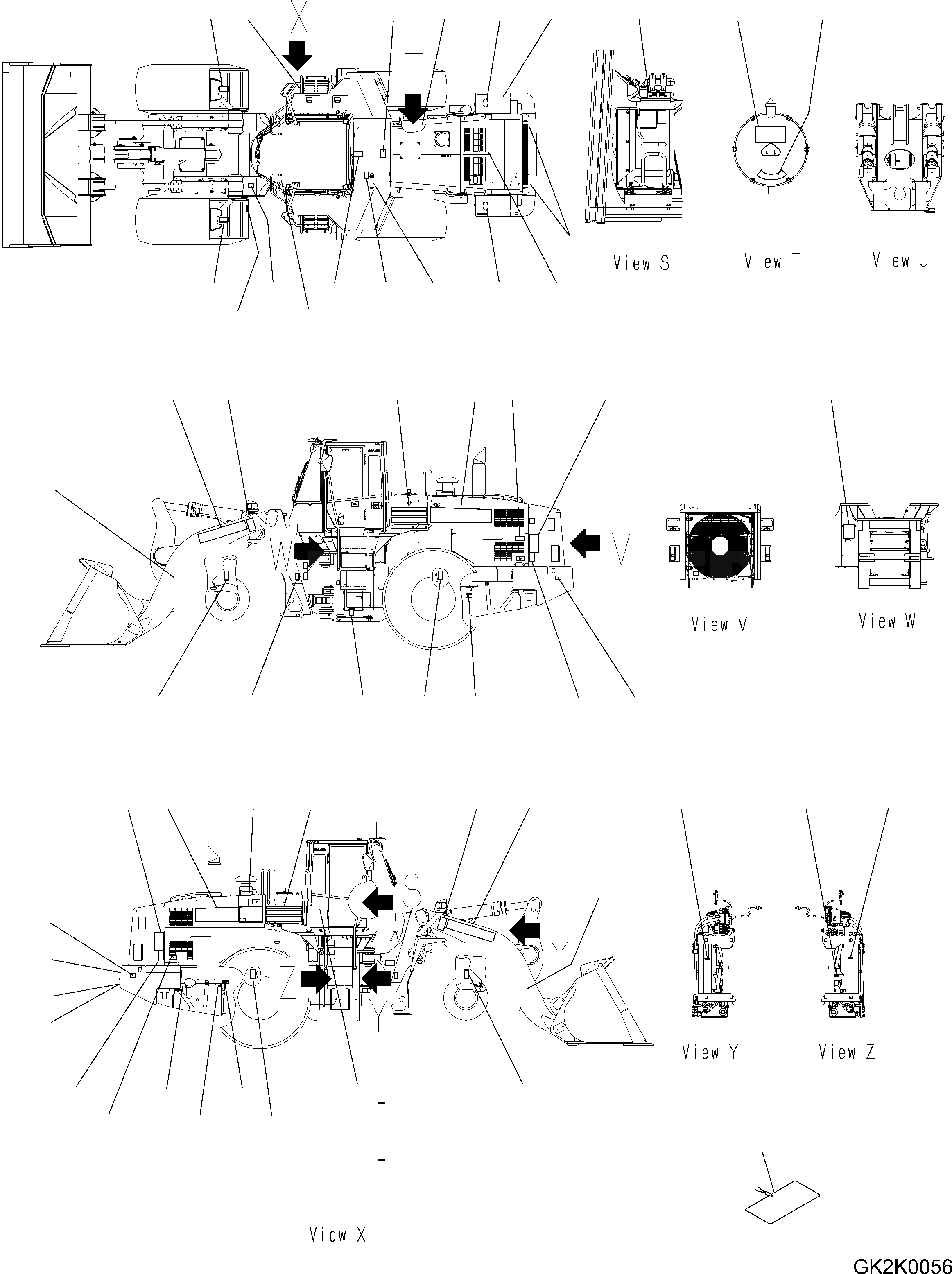 X

T

View S

View T

View U

W

V

View V

View W

S

U

Z

Y

View Y

View Z

-

-

View X

GK2K0056