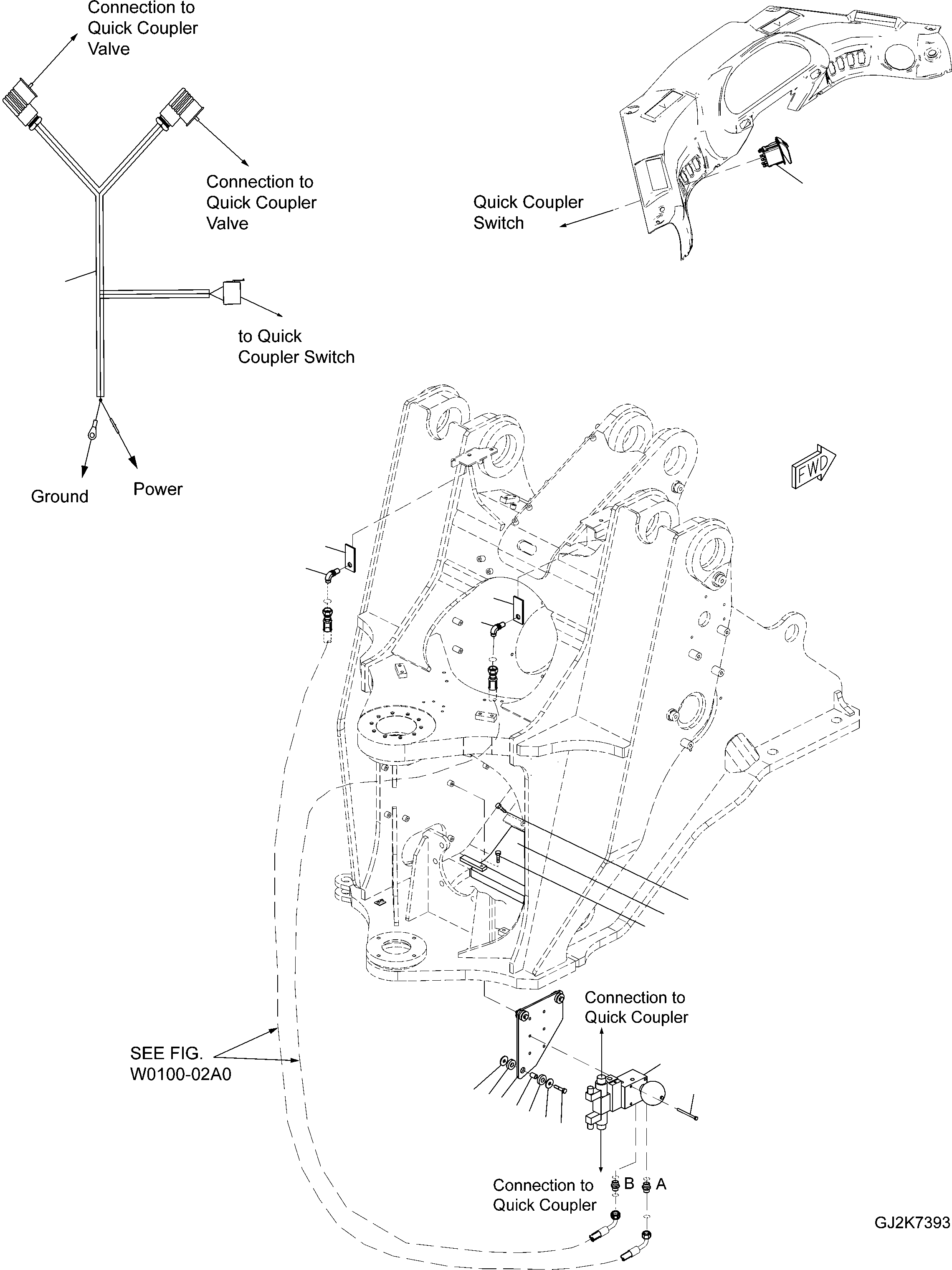 Connection to Quick Coupler Valve

Connection to Quick Coupler Valve

Quick Coupler Switch

to Quick Coupler Switch

Ground

Power

FWD

Connection to Quick Coupler

SEE FIG. W0100-02A0

Connection to Quick Coupler

B

A

GJ2K7393