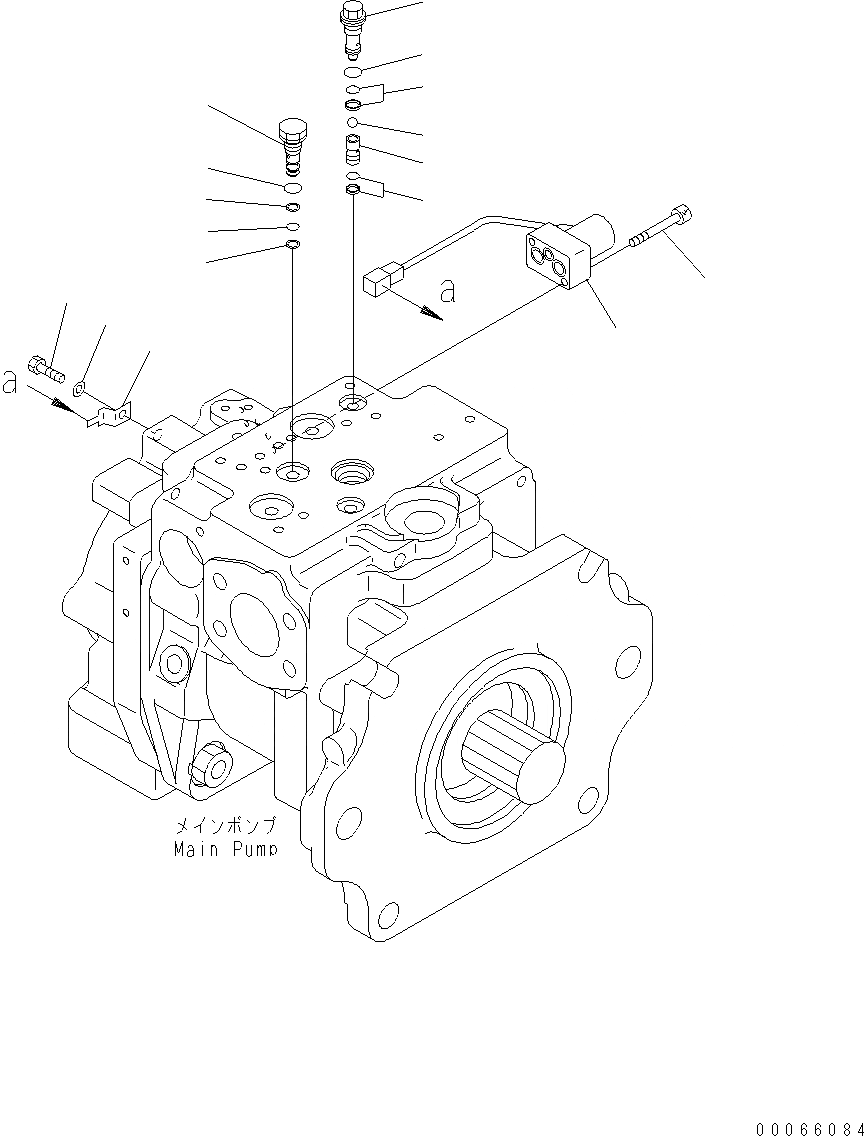 a

a

メインポンプ
Main Pump

00066084