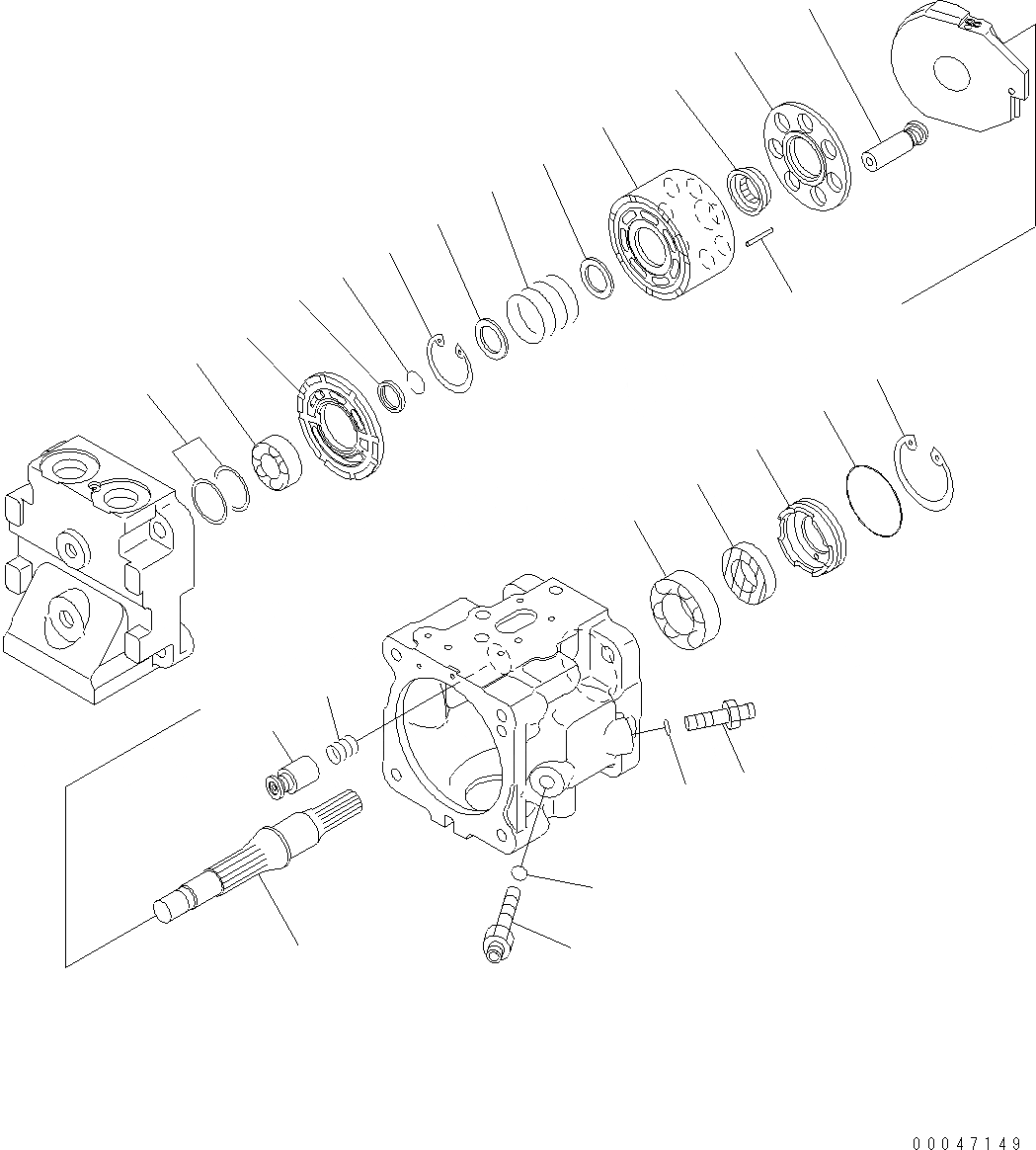 00047149