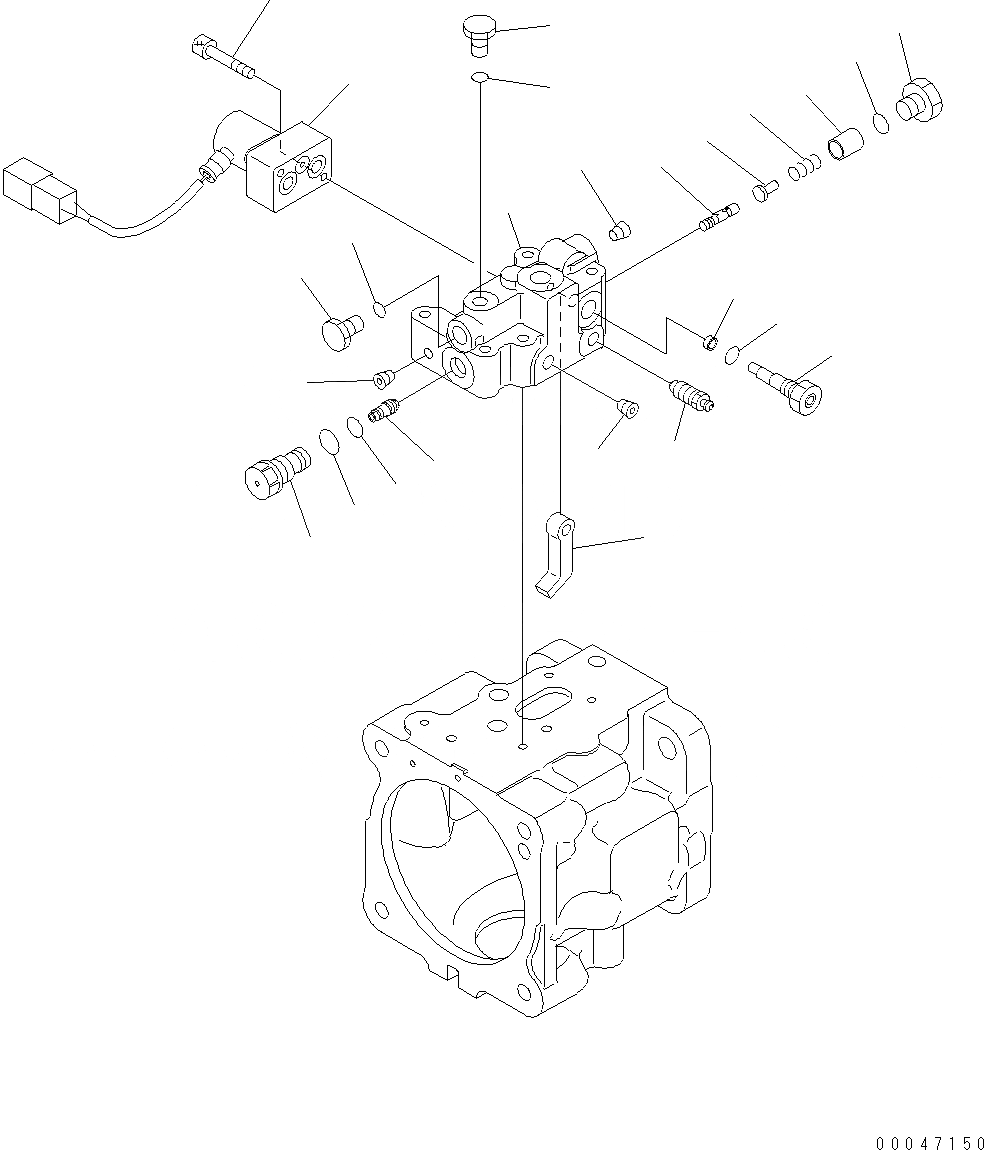 00047150