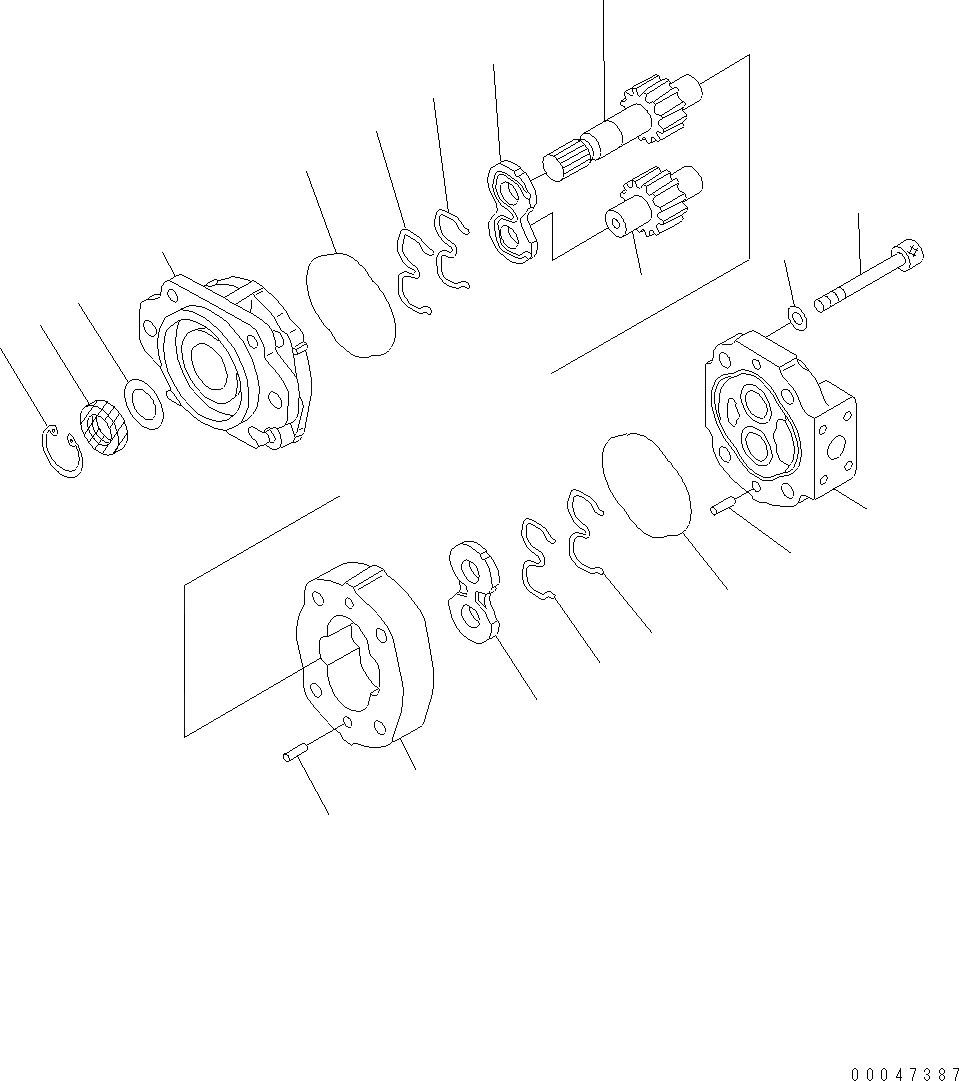 00047387