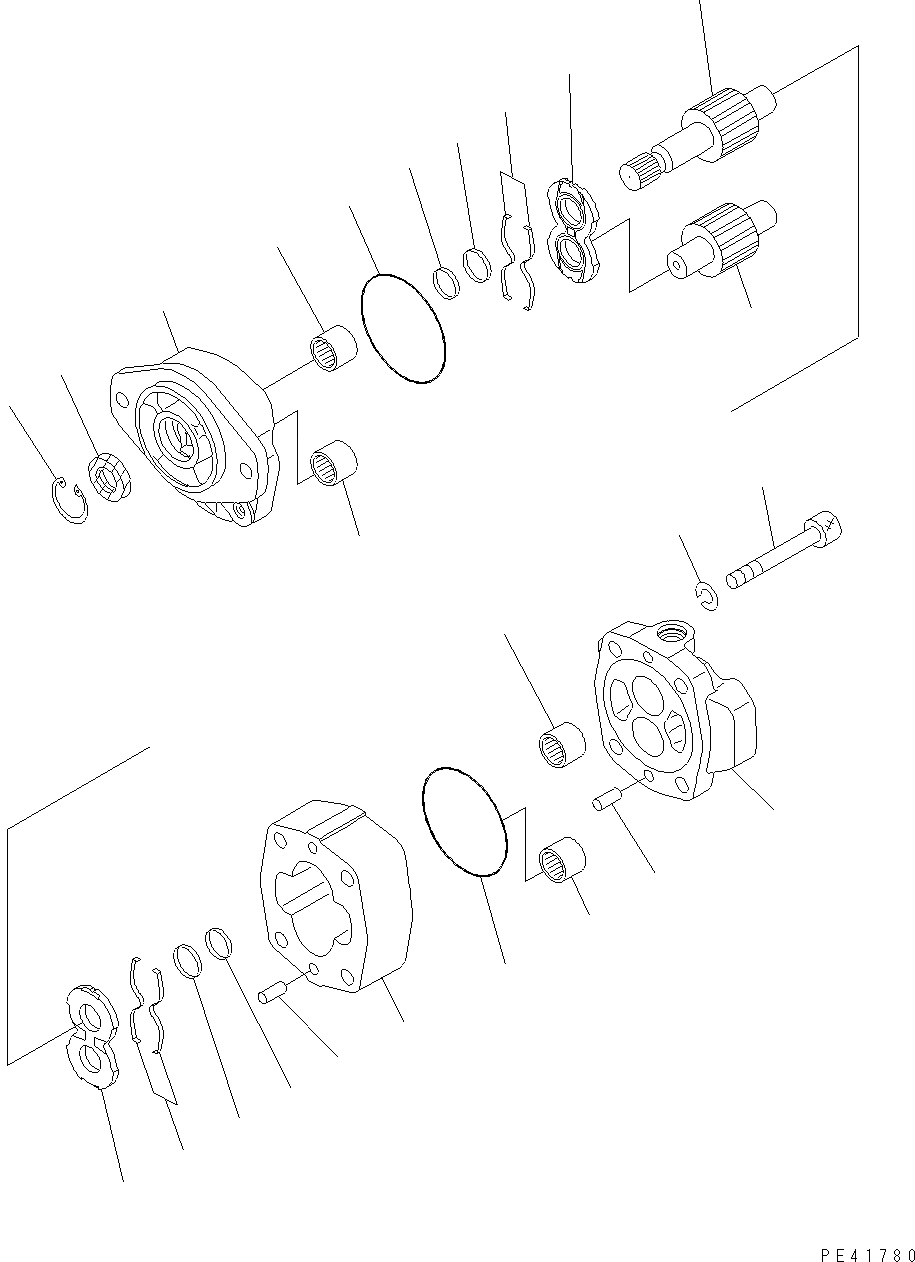 PE41780