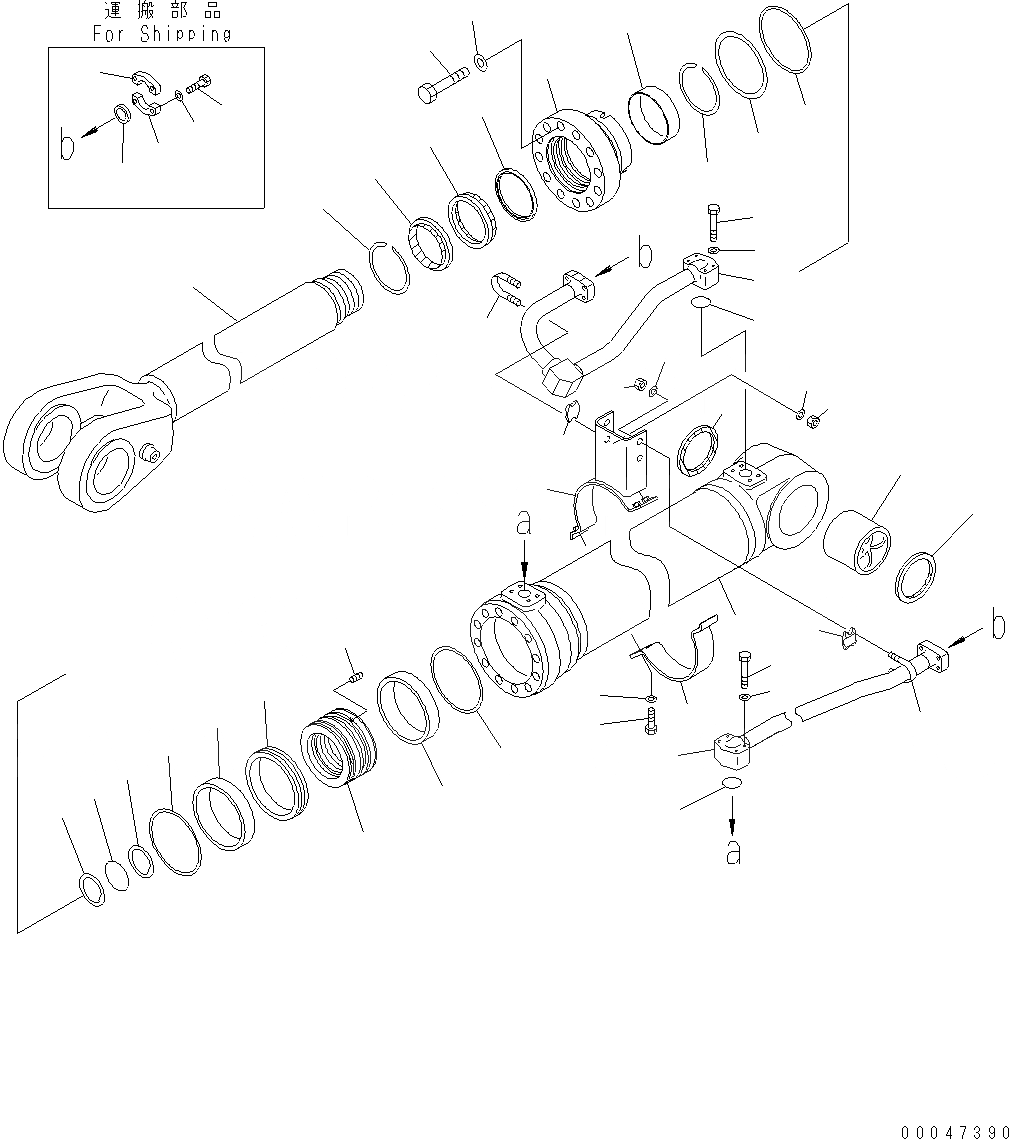 運搬部品
For Shipping

b

b

a

b

a

00047390